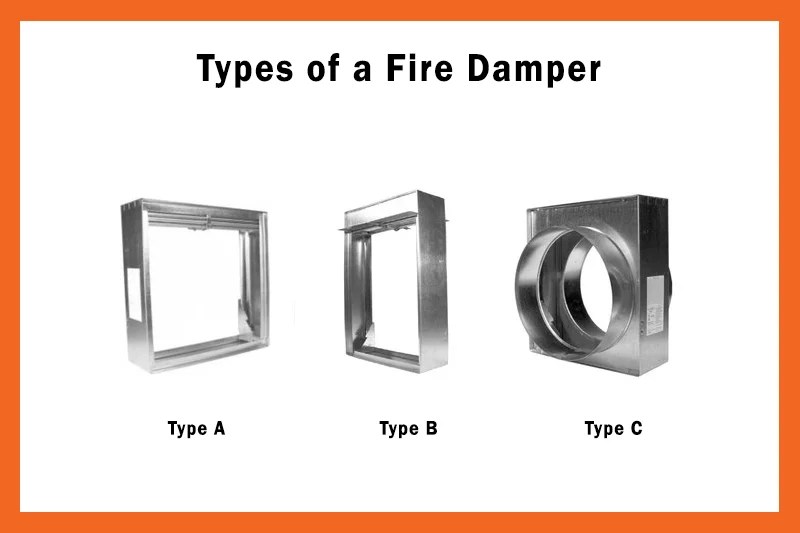 Types of a Fire Damper

Type A

Type B

Type C