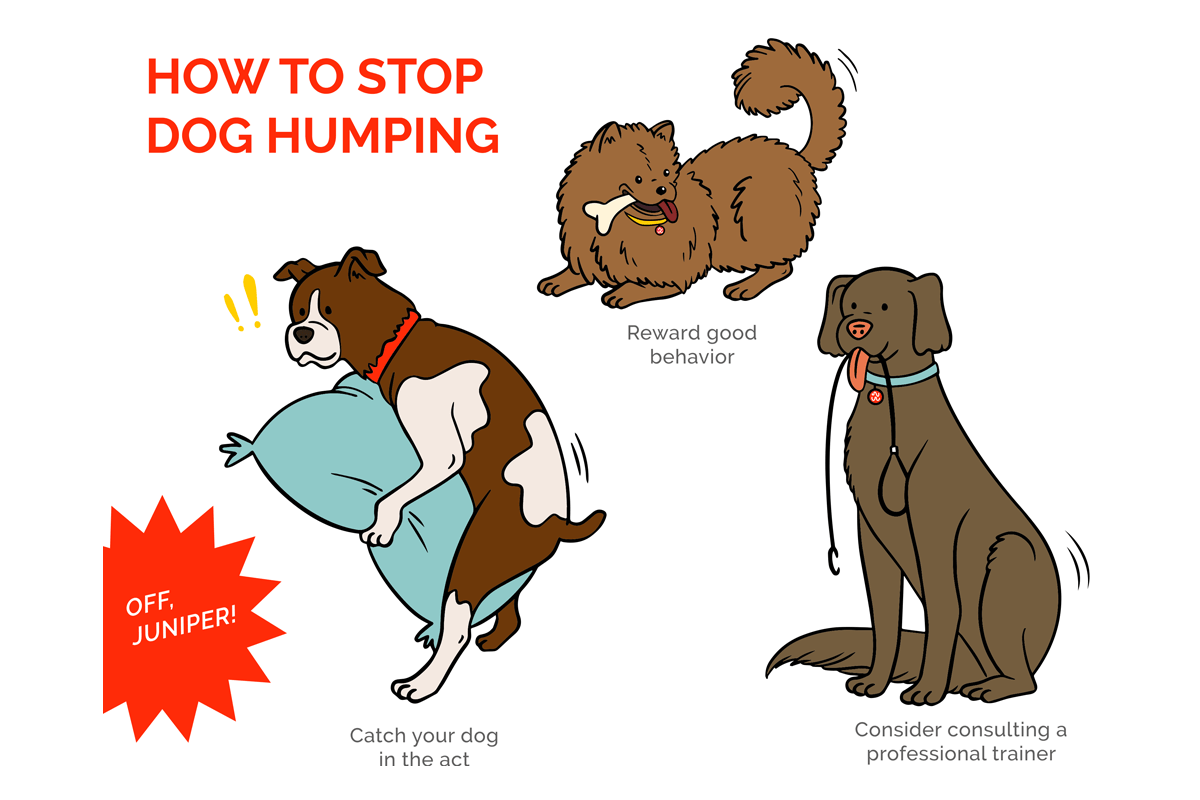 HOW TO STOP DOG HUMPING

Reward good behavior

OFF, JUNIPER!

Catch your dog in the act

Consider consulting a professional trainer