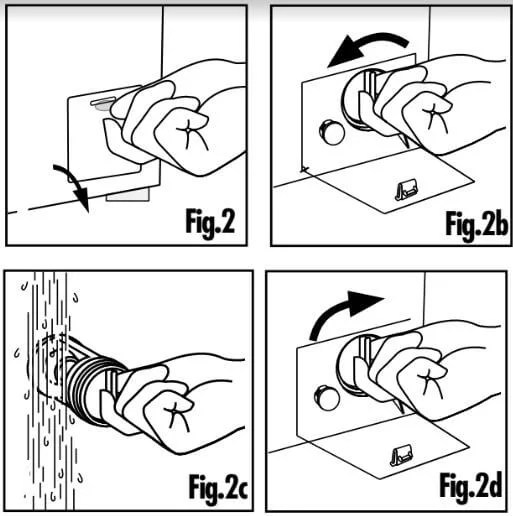 Fig.2

Fig.2b

Fig.2c

Fig.2d