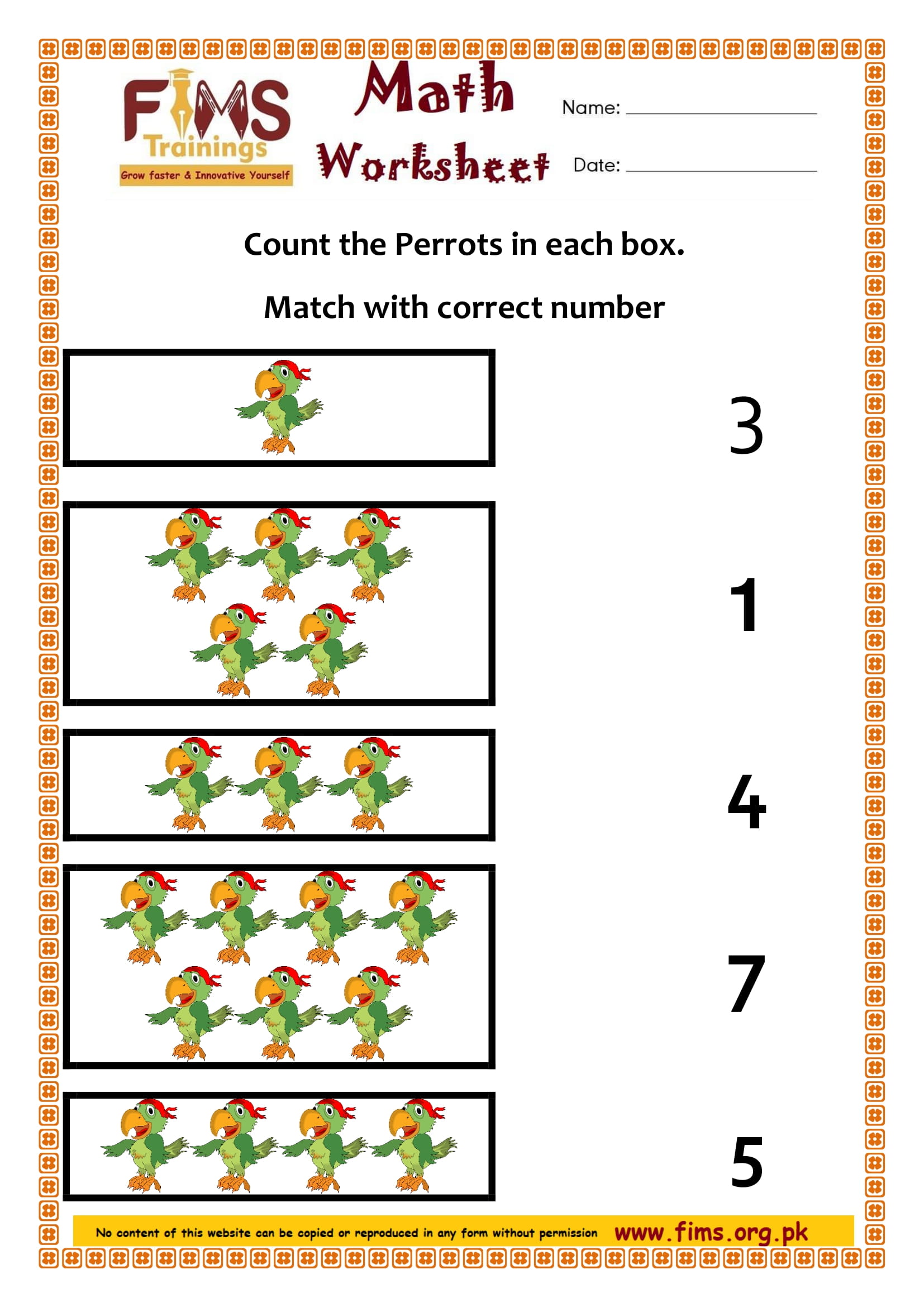 FIMS Trainings
Grow faster & Innovative Yourself

Math Worksheet

Name: ____________

Date: ____________

Count the Perrots in each box.

Match with correct number

3

1

4

7

5

No content of this website can be copied or reproduced in any form without permission www.fims.org.pk