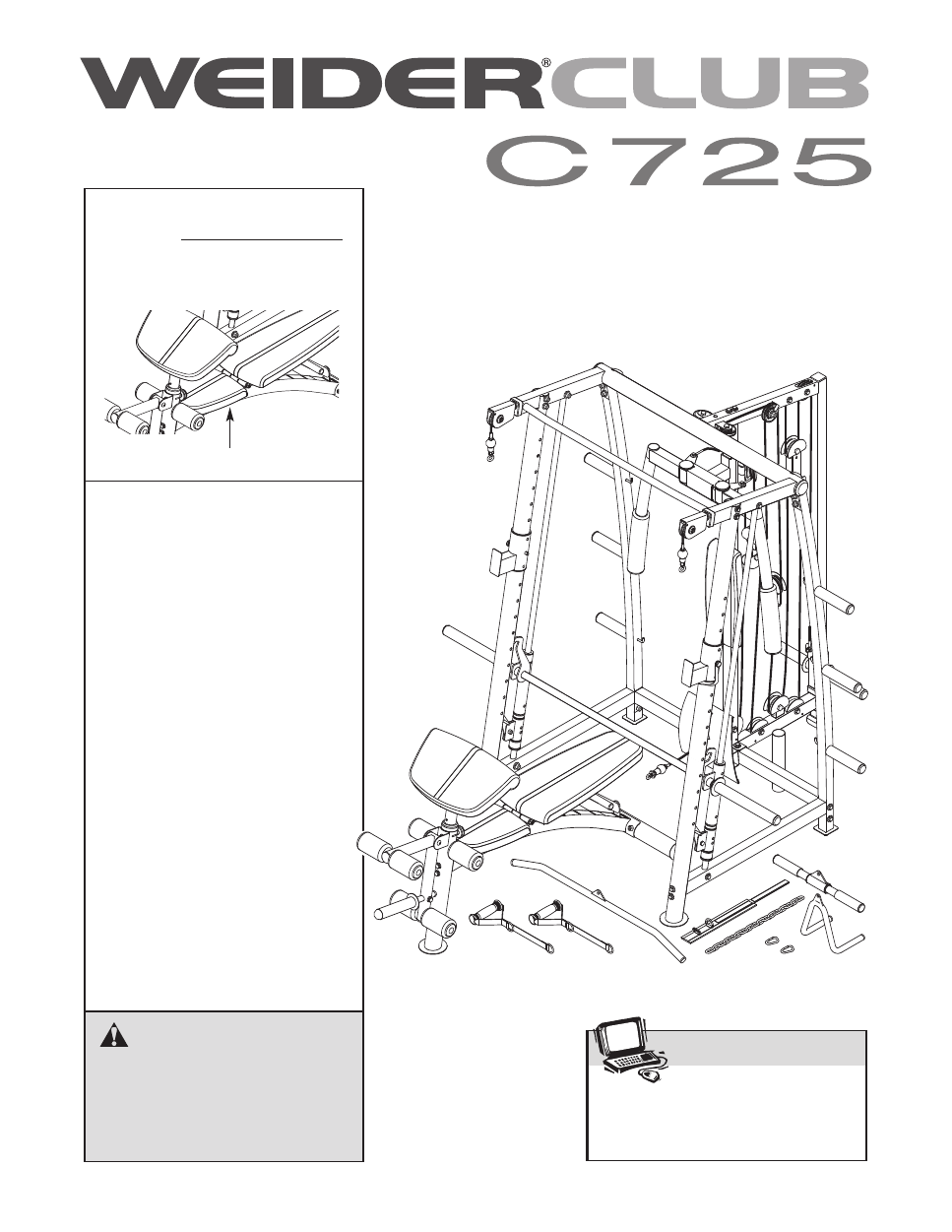 WEIDER® CLUB

C725