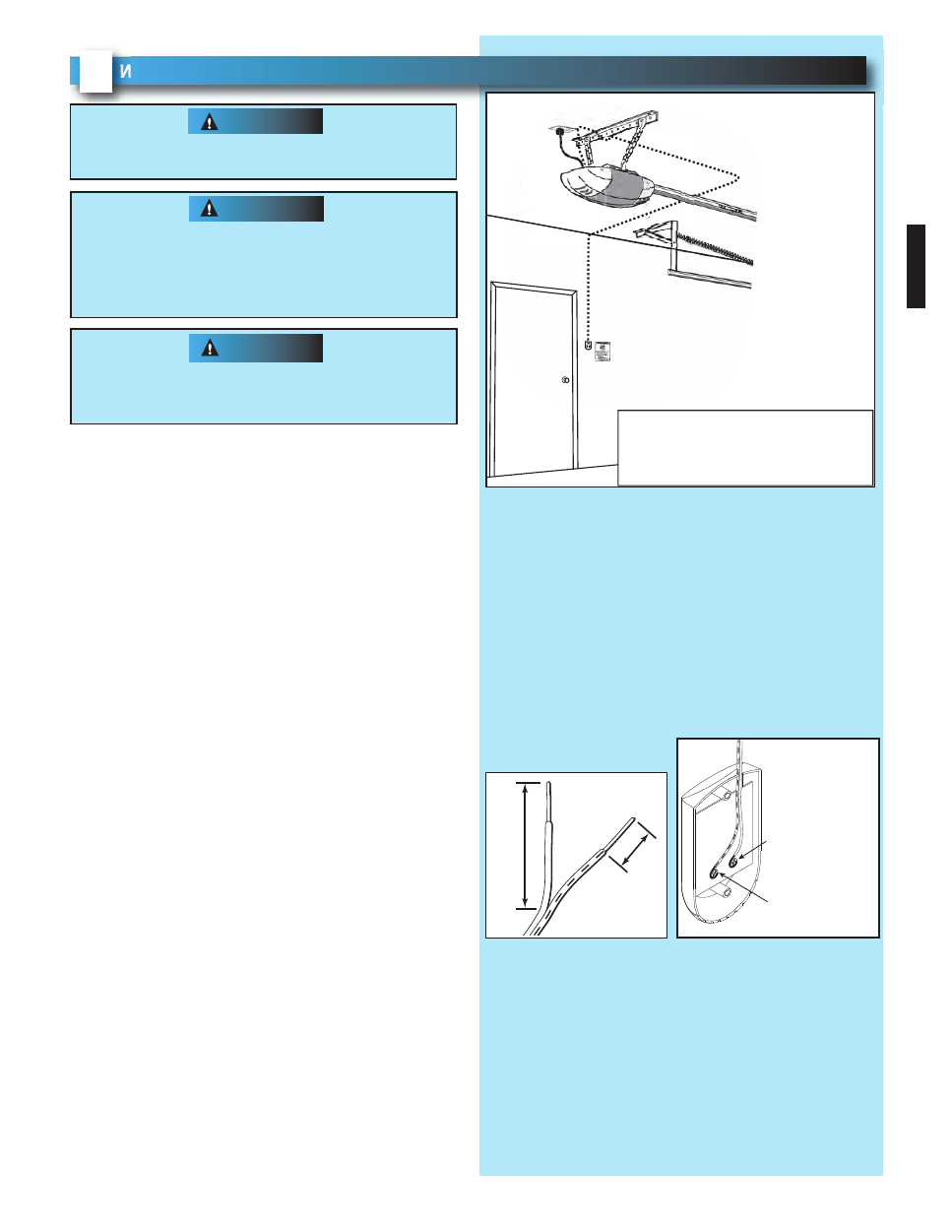 И