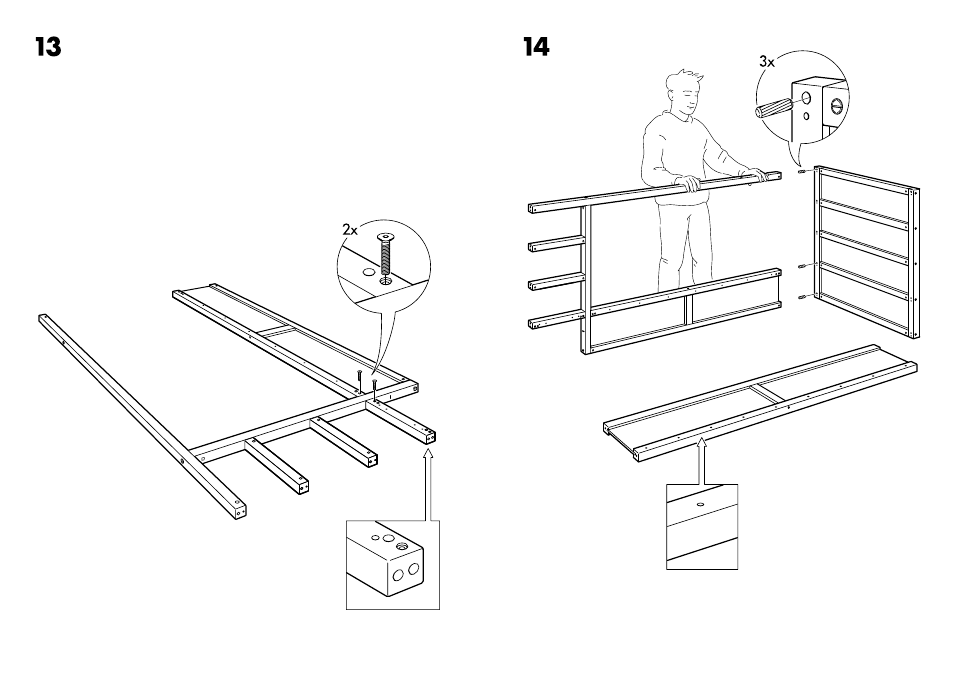 13

2x

14

3x