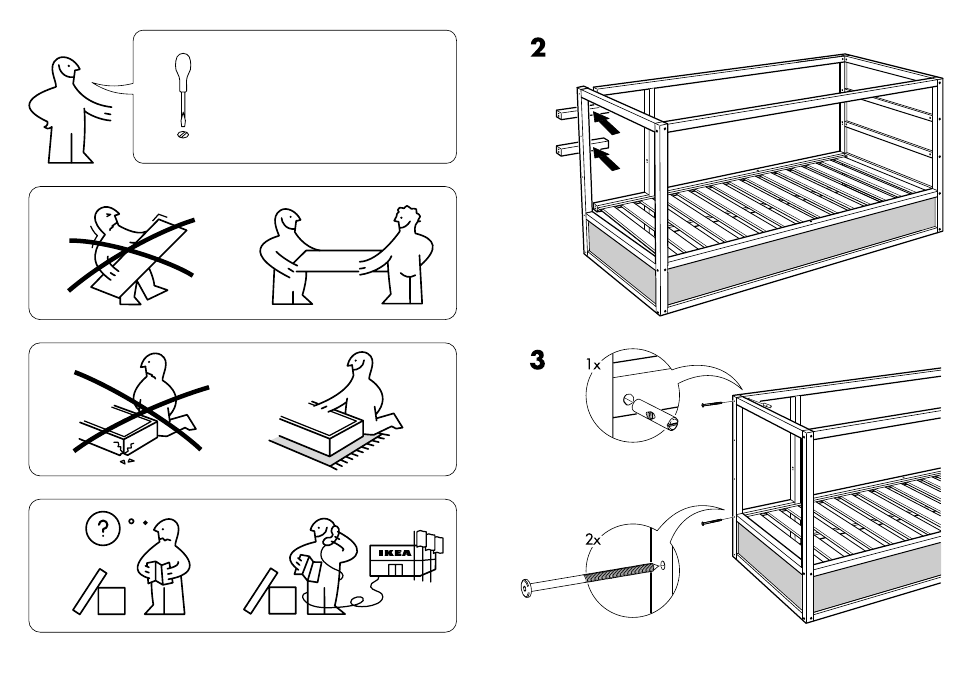 ?

IKEA

2

3

1x

2x