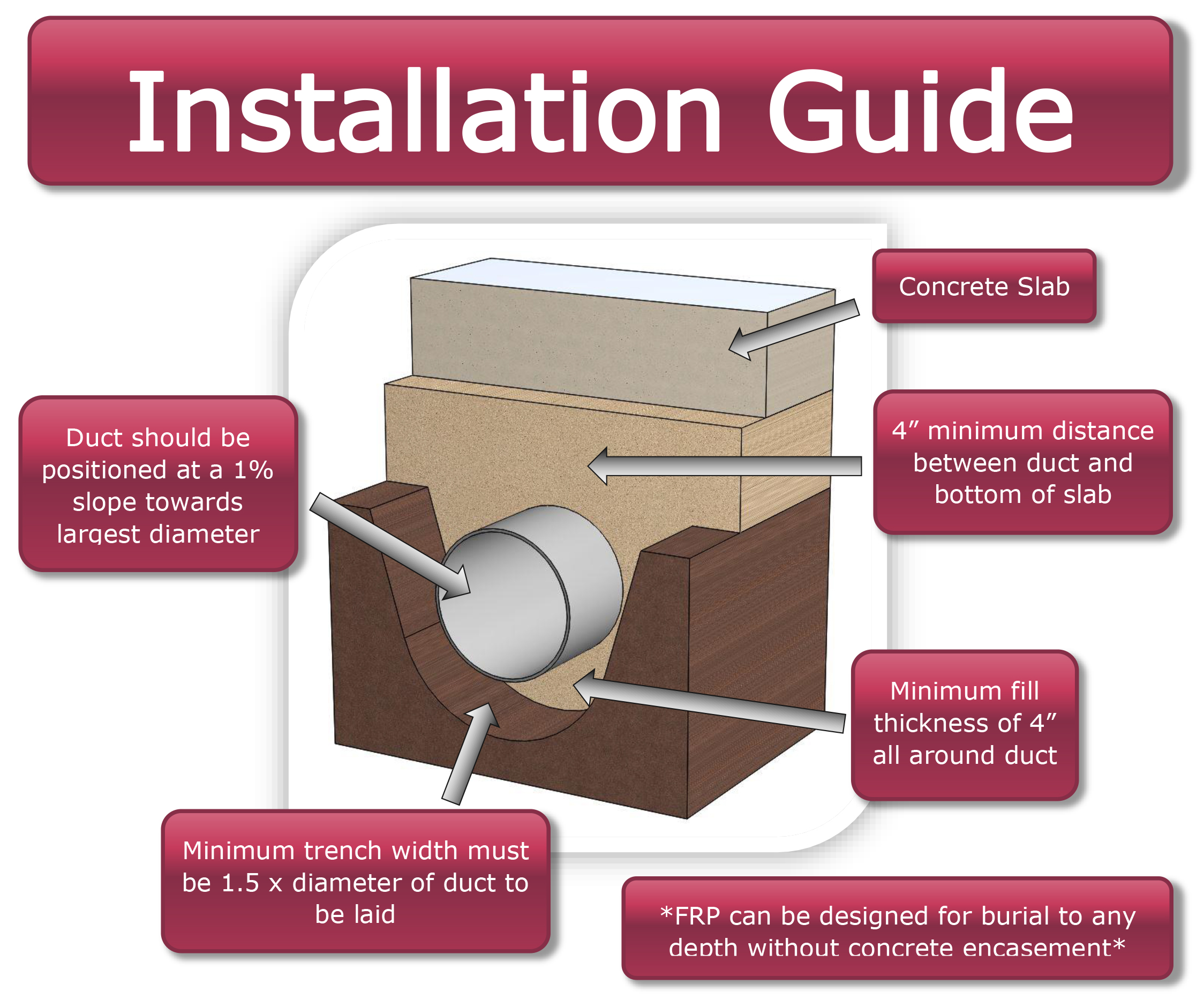 Installation Guide

Concrete Slab

Duct should be positioned at a 1% slope towards largest diameter

4″ minimum distance between duct and bottom of slab

Minimum fill thickness of 4″ all around duct

Minimum trench width must be 1.5 x diameter of duct to be laid

*FRP can be designed for burial to any depth without concrete encasement*