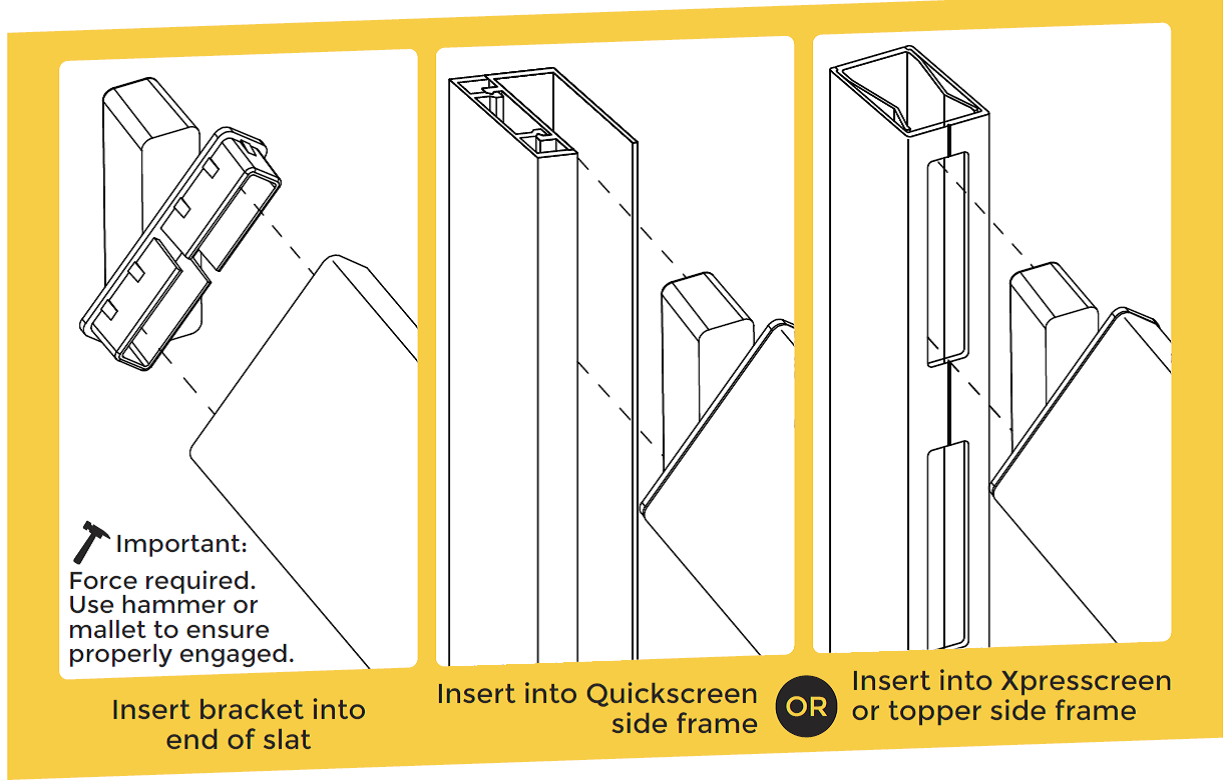 Important:
Force required. Use hammer or mallet to ensure properly engaged.

Insert bracket into end of slat

Insert into Quickscreen side frame

OR

Insert into Xpresscreen or topper side frame