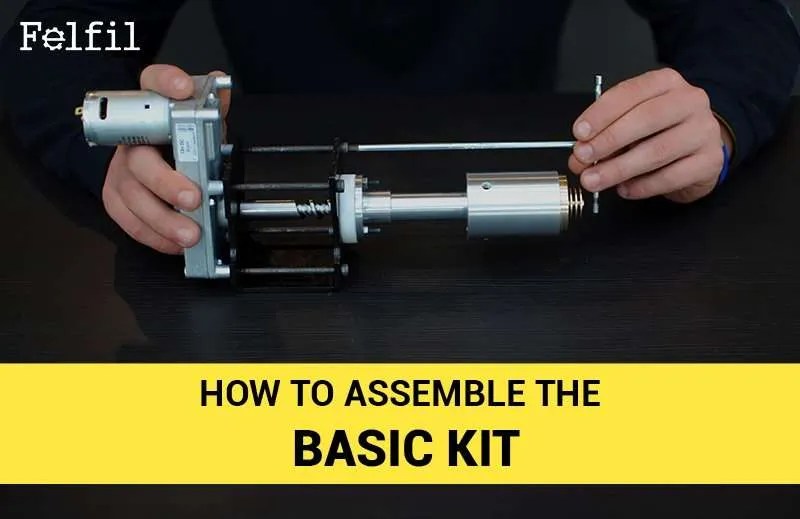 Felfil

HOW TO ASSEMBLE THE
BASIC KIT