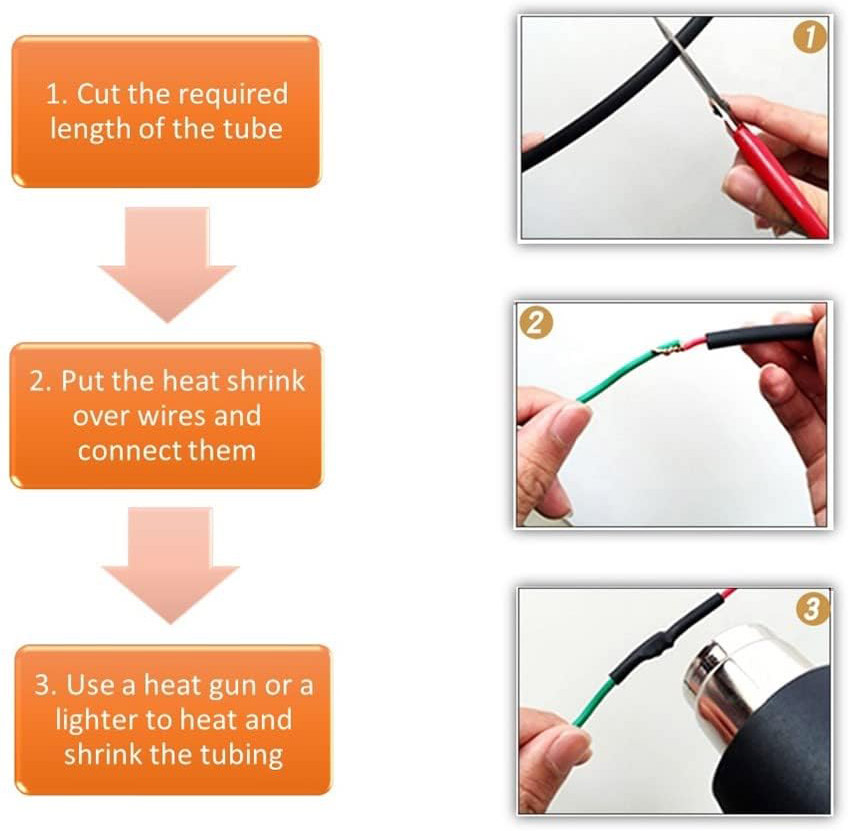 1. Cut the required length of the tube

2. Put the heat shrink over wires and connect them

3. Use a heat gun or a lighter to heat and shrink the tubing

1

2

3