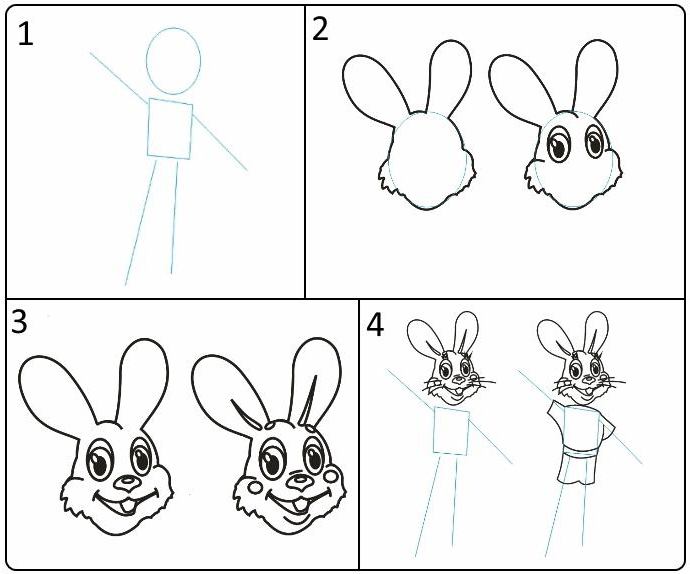 1

2

3

4