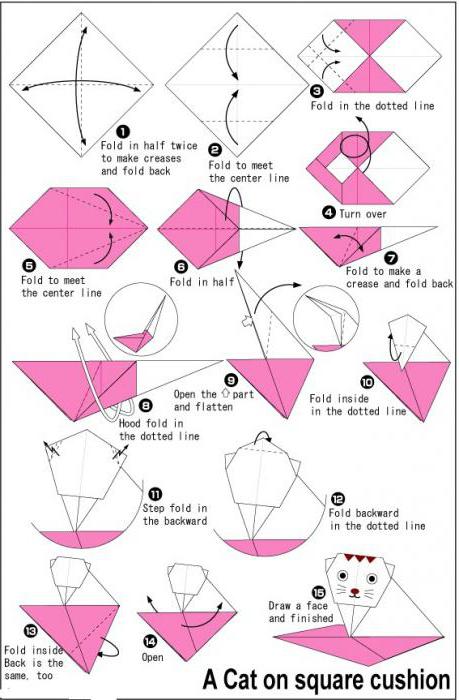 1 Fold in half twice to make creases and fold back

2 Fold to meet the center line

3 Fold in the dotted line

4 Turn over

5 Fold to meet the center line

6 Fold in half

7 Fold to make a crease and fold back

8 Hood fold in the dotted line

9 Open the ⇧ part and flatten

10 Fold inside in the dotted line

11 Step fold in the backward

12 Fold backward in the dotted line

13 Fold inside Back is the same, too

14 Open

15 Draw a face and finished

A Cat on square cushion