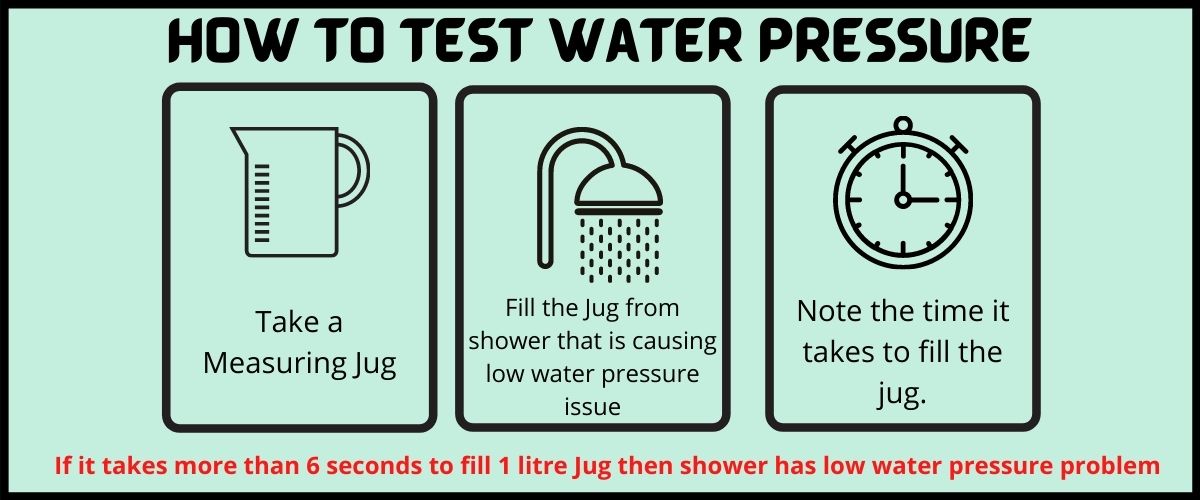 HOW TO TEST WATER PRESSURE

Take a Measuring Jug

Fill the Jug from shower that is causing low water pressure issue

Note the time it takes to fill the jug.

If it takes more than 6 seconds to fill 1 litre Jug then shower has low water pressure problem