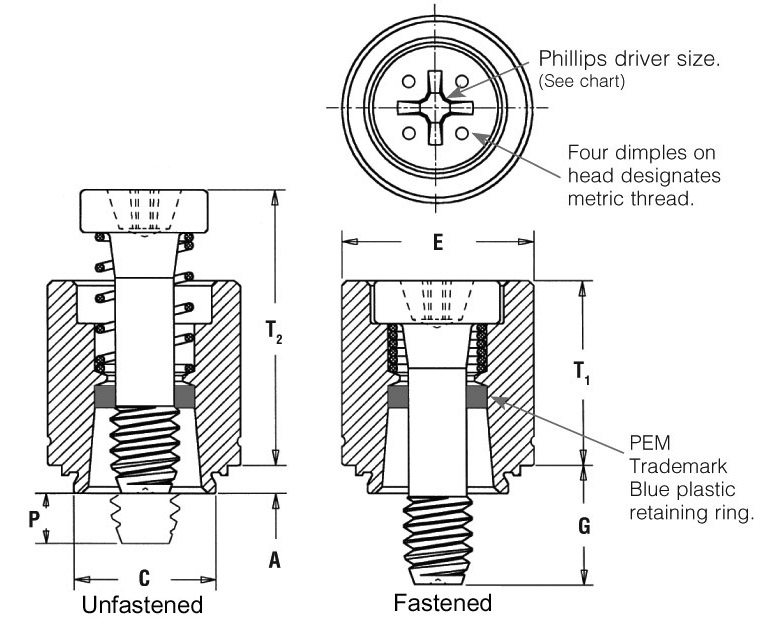 Phillips driver size.
(See chart)

Four dimples on head designates metric thread.

E

$T_2$

$T_1$

PEM Trademark Blue plastic retaining ring.

P

G

A

C

Unfastened

Fastened