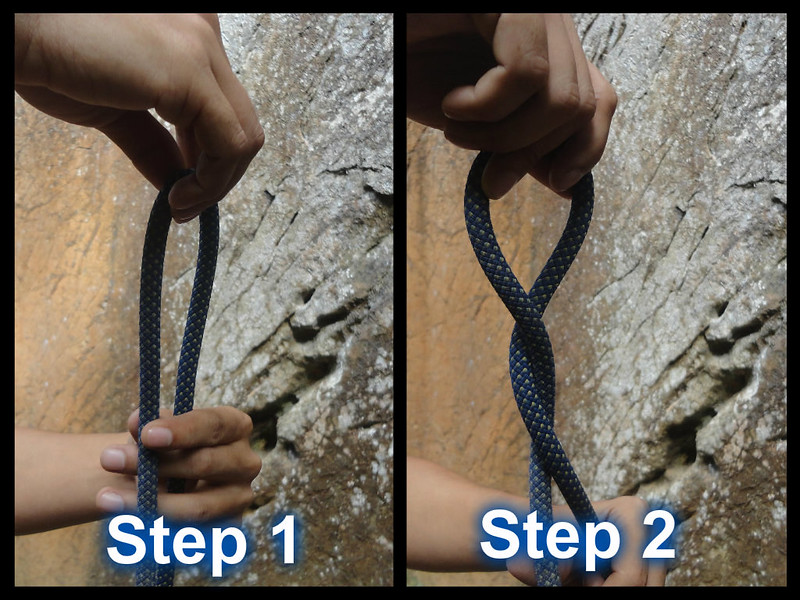 Step 1

Step 2