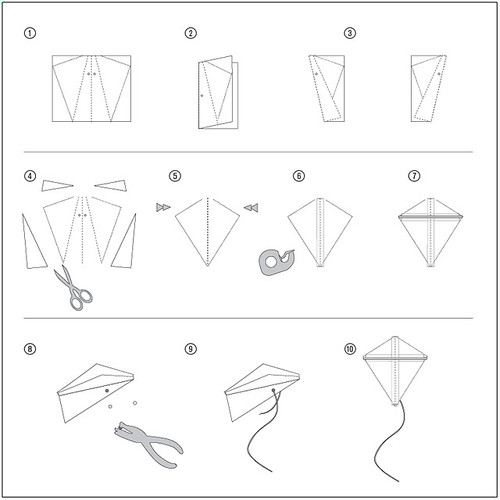 ①

②

③

④

⑤

⑥

⑦

⑧

⑨

⑩