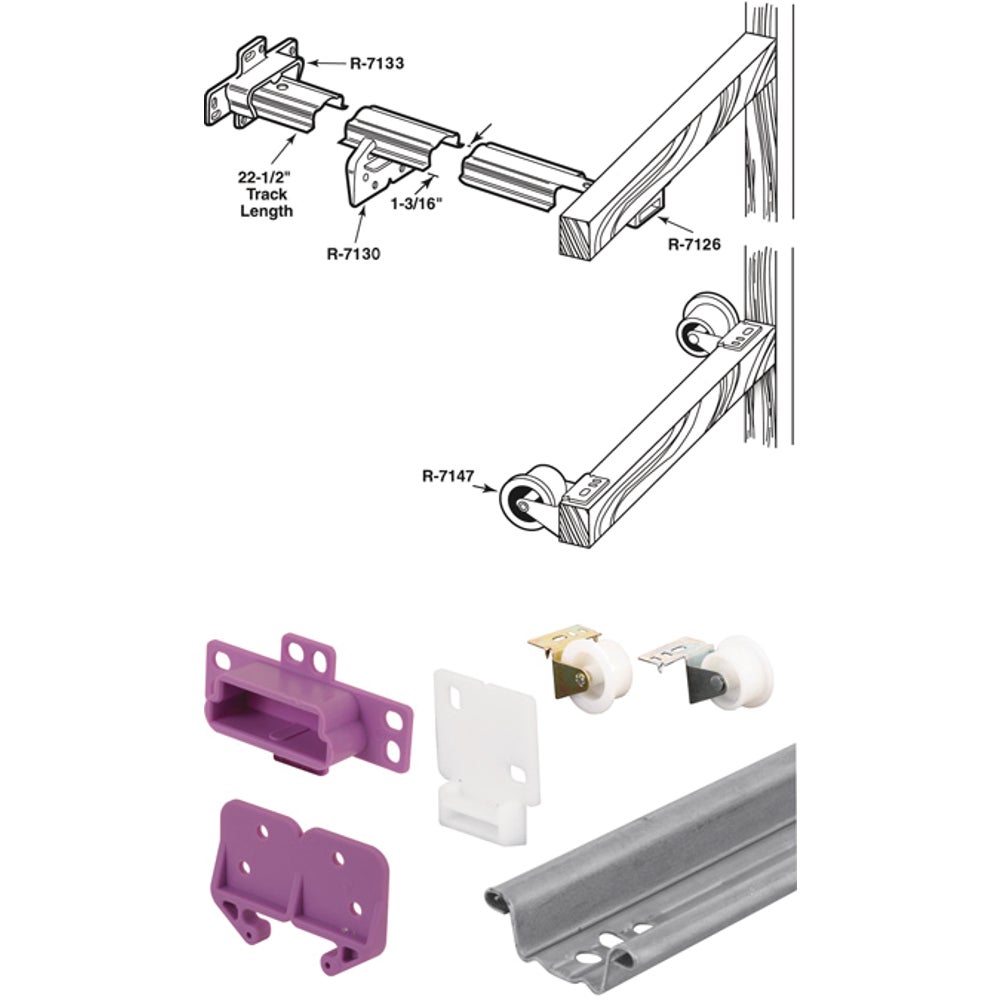 R-7133

22-1/2"
Track
Length

1-3/16"

R-7130

R-7126

R-7147