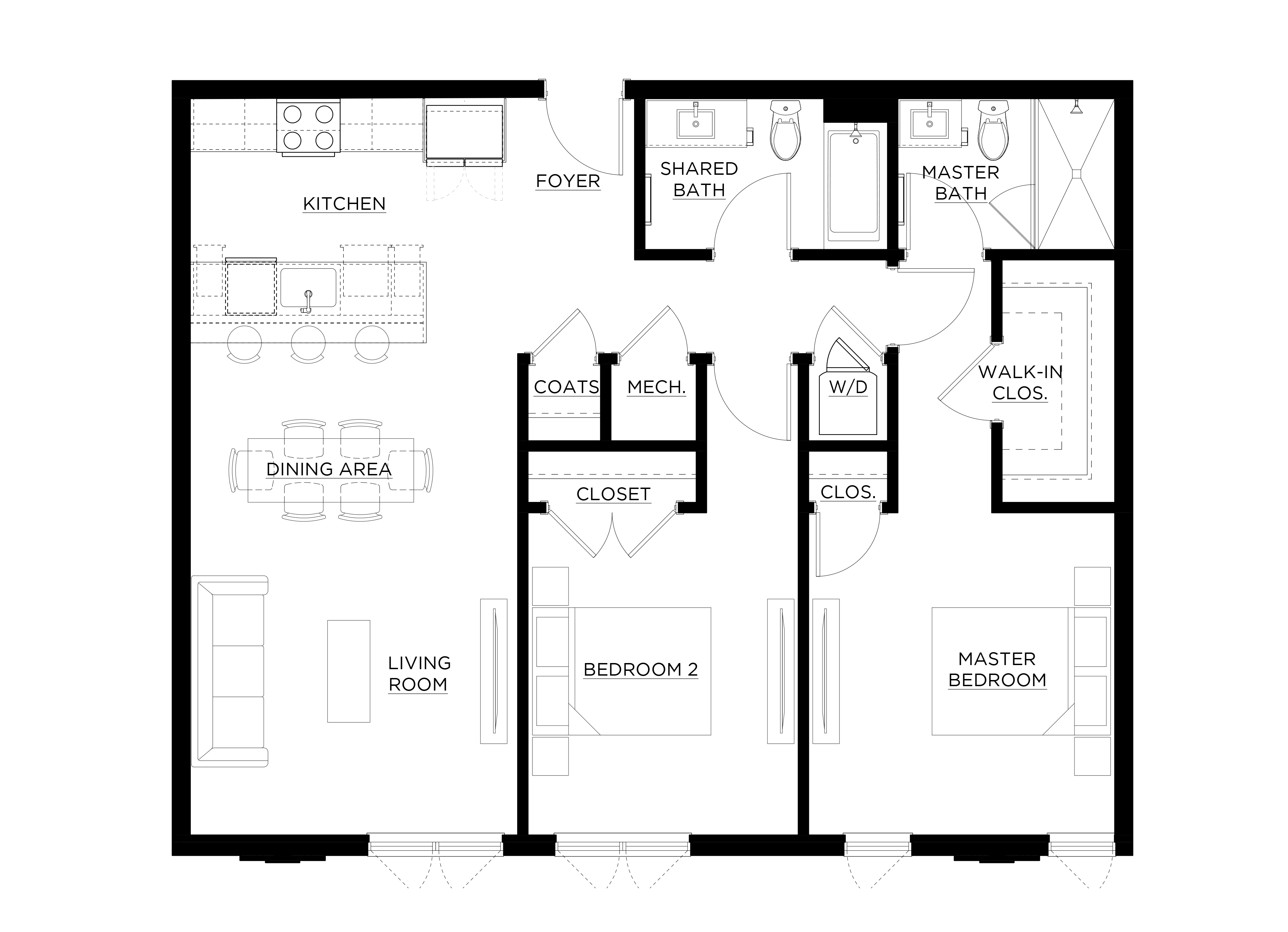 KITCHEN

FOYER

SHARED BATH

MASTER BATH

COATS

MECH.

W/D

WALK-IN CLOS.

DINING AREA

CLOSET

CLOS.

LIVING ROOM

BEDROOM 2

MASTER BEDROOM