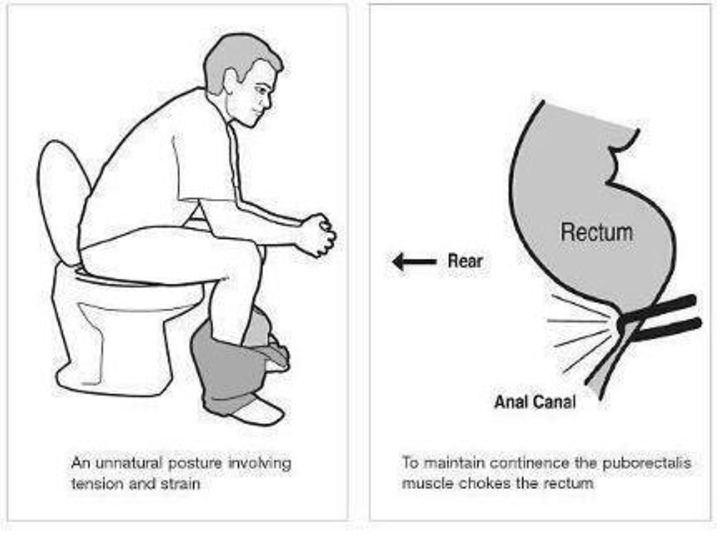 An unnatural posture involving tension and strain

Rear

Rectum

Anal Canal

To maintain continence the puborectalis muscle chokes the rectum