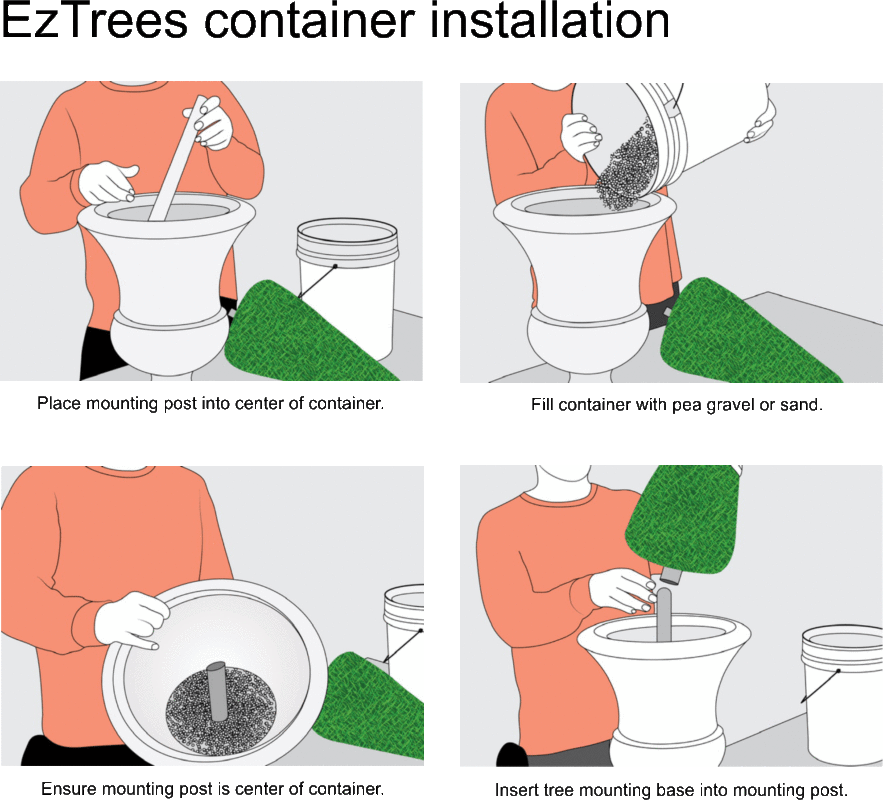 EzTrees container installation

Place mounting post into center of container.

Fill container with pea gravel or sand.

Ensure mounting post is center of container.

Insert tree mounting base into mounting post.