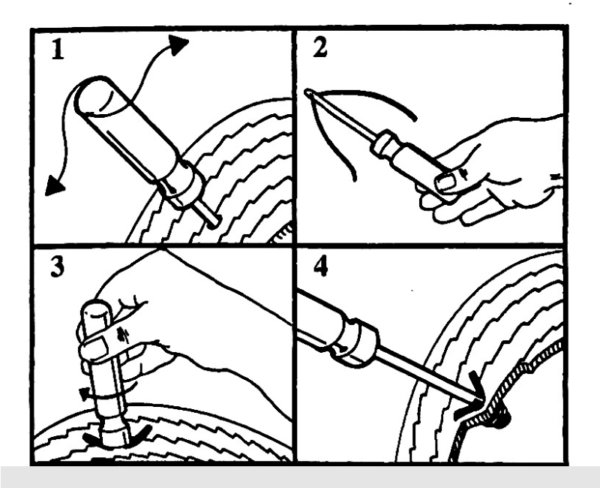 1

2

3

4