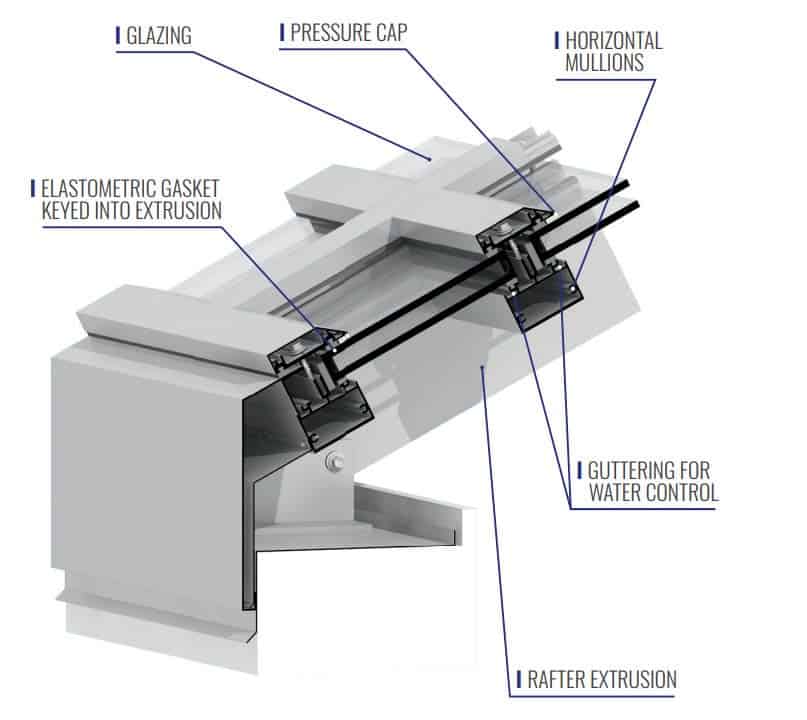 GLAZING

PRESSURE CAP

HORIZONTAL MULLIONS

ELASTOMETRIC GASKET KEYED INTO EXTRUSION

GUTTERING FOR WATER CONTROL

RAFTER EXTRUSION