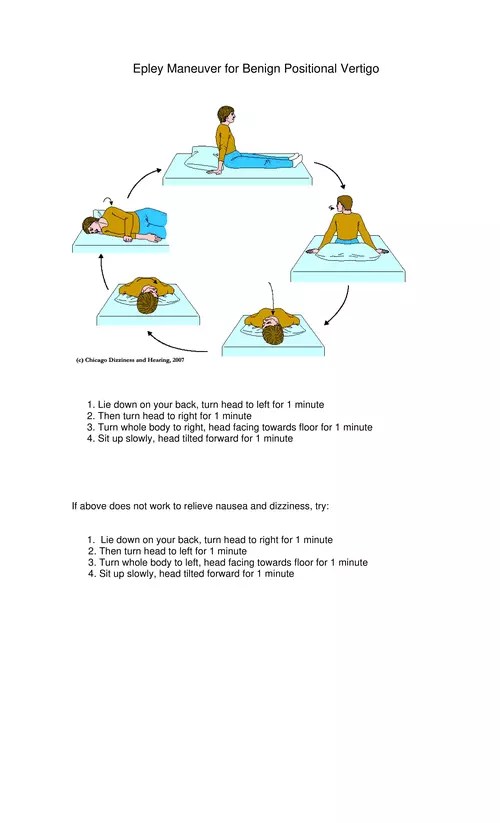 Epley Maneuver for Benign Positional Vertigo

(c) Chicago Dizziness and Hearing, 2007

1. Lie down on your back, turn head to left for 1 minute
2. Then turn head to right for 1 minute
3. Turn whole body to right, head facing towards floor for 1 minute
4. Sit up slowly, head tilted forward for 1 minute

If above does not work to relieve nausea and dizziness, try:

1. Lie down on your back, turn head to right for 1 minute
2. Then turn head to left for 1 minute
3. Turn whole body to left, head facing towards floor for 1 minute
4. Sit up slowly, head tilted forward for 1 minute