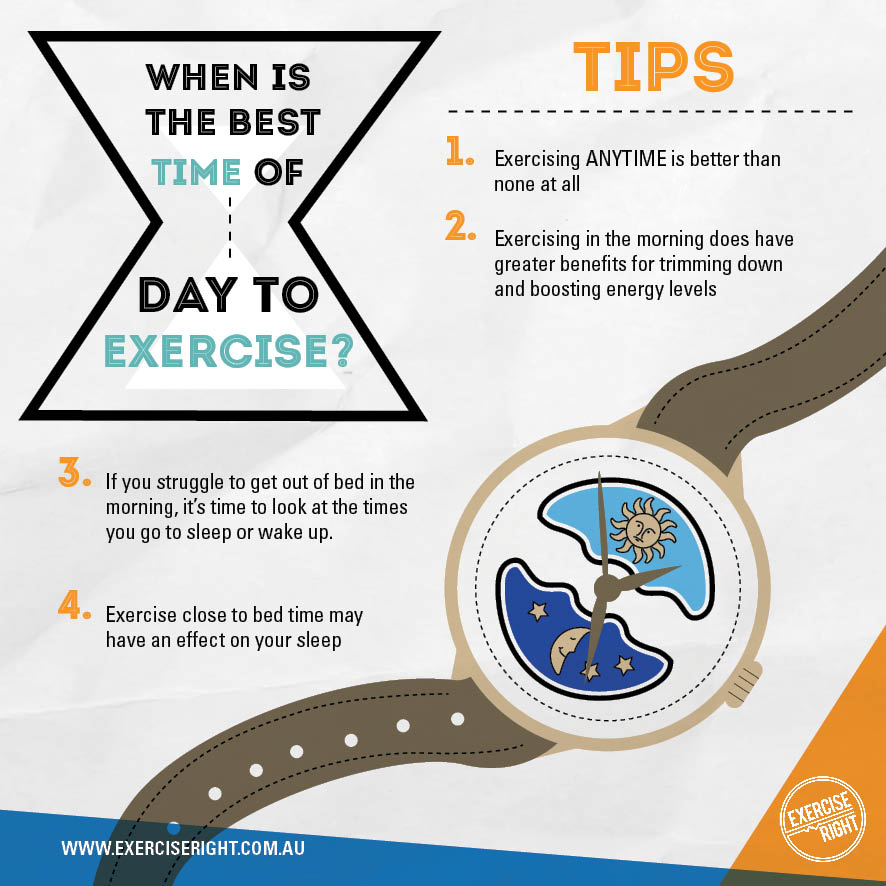 WHEN IS THE BEST TIME OF DAY TO EXERCISE?

TIPS

1. Exercising ANYTIME is better than none at all

2. Exercising in the morning does have greater benefits for trimming down and boosting energy levels

3. If you struggle to get out of bed in the morning, it's time to look at the times you go to sleep or wake up.

4. Exercise close to bed time may have an effect on your sleep

WWW.EXERCISERIGHT.COM.AU

EXERCISE RIGHT