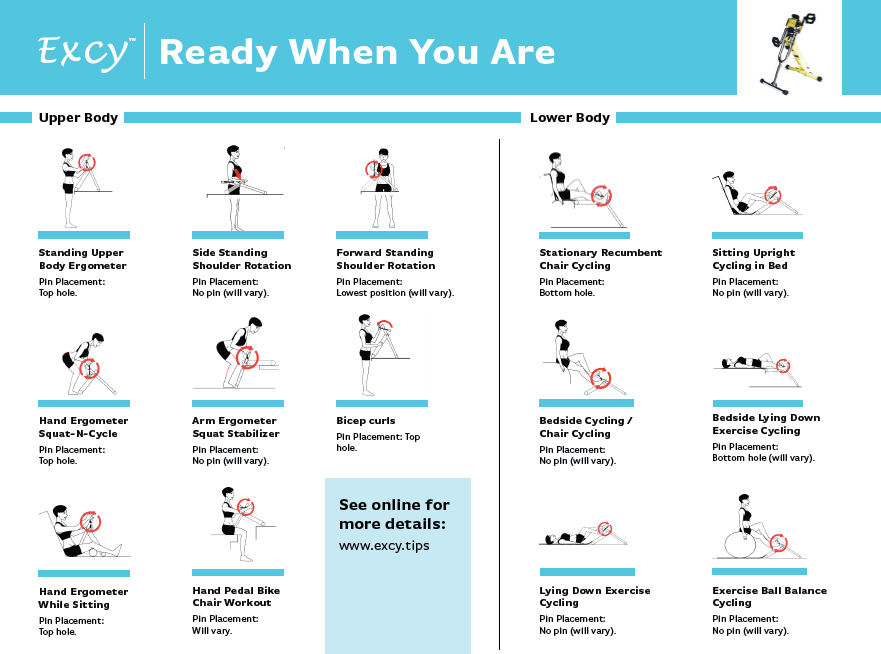 Excy™ Ready When You Are

Upper Body

Standing Upper Body Ergometer
Pin Placement: Top hole.

Side Standing Shoulder Rotation
Pin Placement: No pin (will vary).

Forward Standing Shoulder Rotation
Pin Placement: Lowest position (will vary).

Hand Ergometer Squat-N-Cycle
Pin Placement: Top hole.

Arm Ergometer Squat Stabilizer
Pin Placement: No pin (will vary).

Bicep curls
Pin Placement: Top hole.

Hand Ergometer While Sitting
Pin Placement: Top hole.

Hand Pedal Bike Chair Workout
Pin Placement: Will vary.

See online for more details:
www.excy.tips

Lower Body

Stationary Recumbent Chair Cycling
Pin Placement: Bottom hole.

Sitting Upright Cycling in Bed
Pin Placement: No pin (will vary).

Bedside Cycling / Chair Cycling
Pin Placement: No pin (will vary).

Bedside Lying Down Exercise Cycling
Pin Placement: Bottom hole (will vary).

Lying Down Exercise Cycling
Pin Placement: No pin (will vary).

Exercise Ball Balance Cycling
Pin Placement: No pin (will vary).