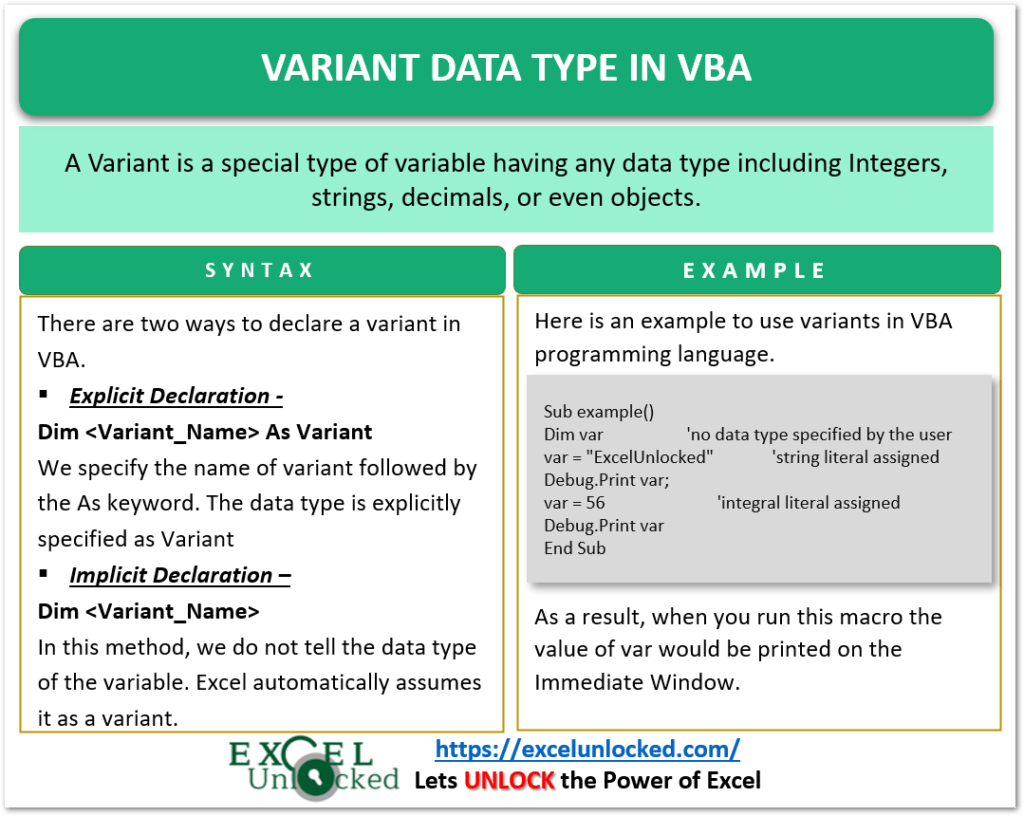 VARIANT DATA TYPE IN VBA

A Variant is a special type of variable having any data type including Integers, strings, decimals, or even objects.

SYNTAX

There are two ways to declare a variant in VBA.

▪ Explicit Declaration -

Dim <Variant_Name> As Variant

We specify the name of variant followed by the As keyword. The data type is explicitly specified as Variant

▪ Implicit Declaration –

Dim <Variant_Name>

In this method, we do not tell the data type of the variable. Excel automatically assumes it as a variant.

EXAMPLE

Here is an example to use variants in VBA programming language.

Sub example()
Dim var 'no data type specified by the user
var = "ExcelUnlocked" 'string literal assigned
Debug.Print var;
var = 56 'integral literal assigned
Debug.Print var
End Sub

As a result, when you run this macro the value of var would be printed on the Immediate Window.

EXCEL Unlocked

https://excelunlocked.com/

Lets UNLOCK the Power of Excel