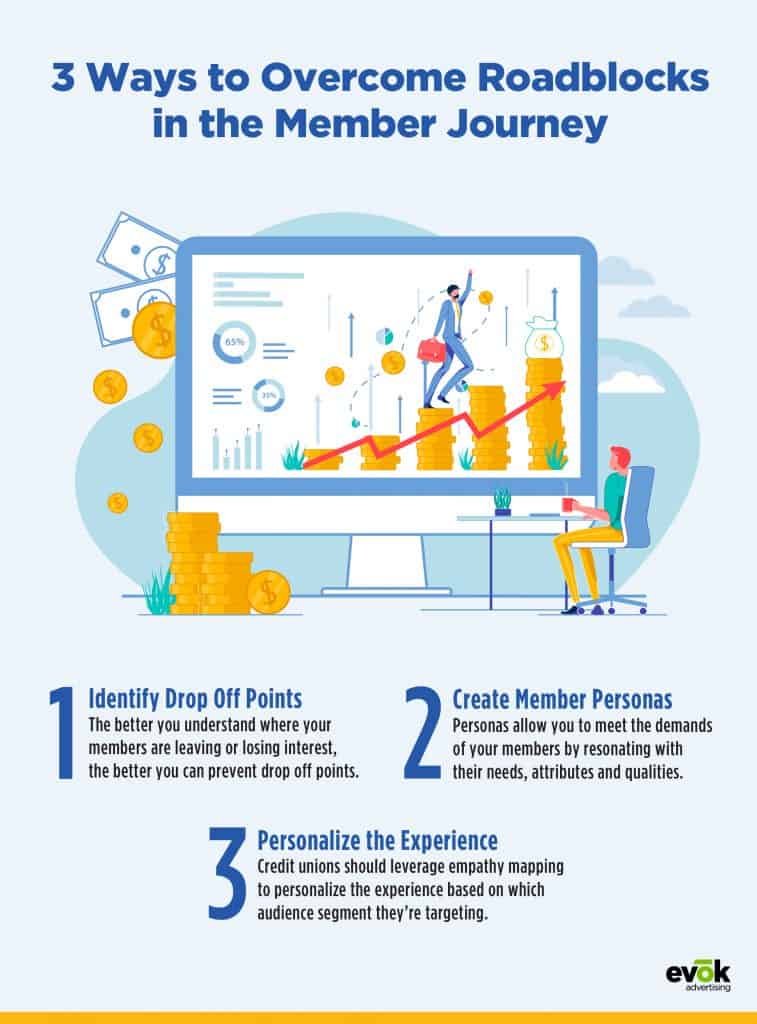 3 Ways to Overcome Roadblocks in the Member Journey

65%

35%

1 Identify Drop Off Points
The better you understand where your members are leaving or losing interest, the better you can prevent drop off points.

2 Create Member Personas
Personas allow you to meet the demands of your members by resonating with their needs, attributes and qualities.

3 Personalize the Experience
Credit unions should leverage empathy mapping to personalize the experience based on which audience segment they're targeting.

evōk advertising