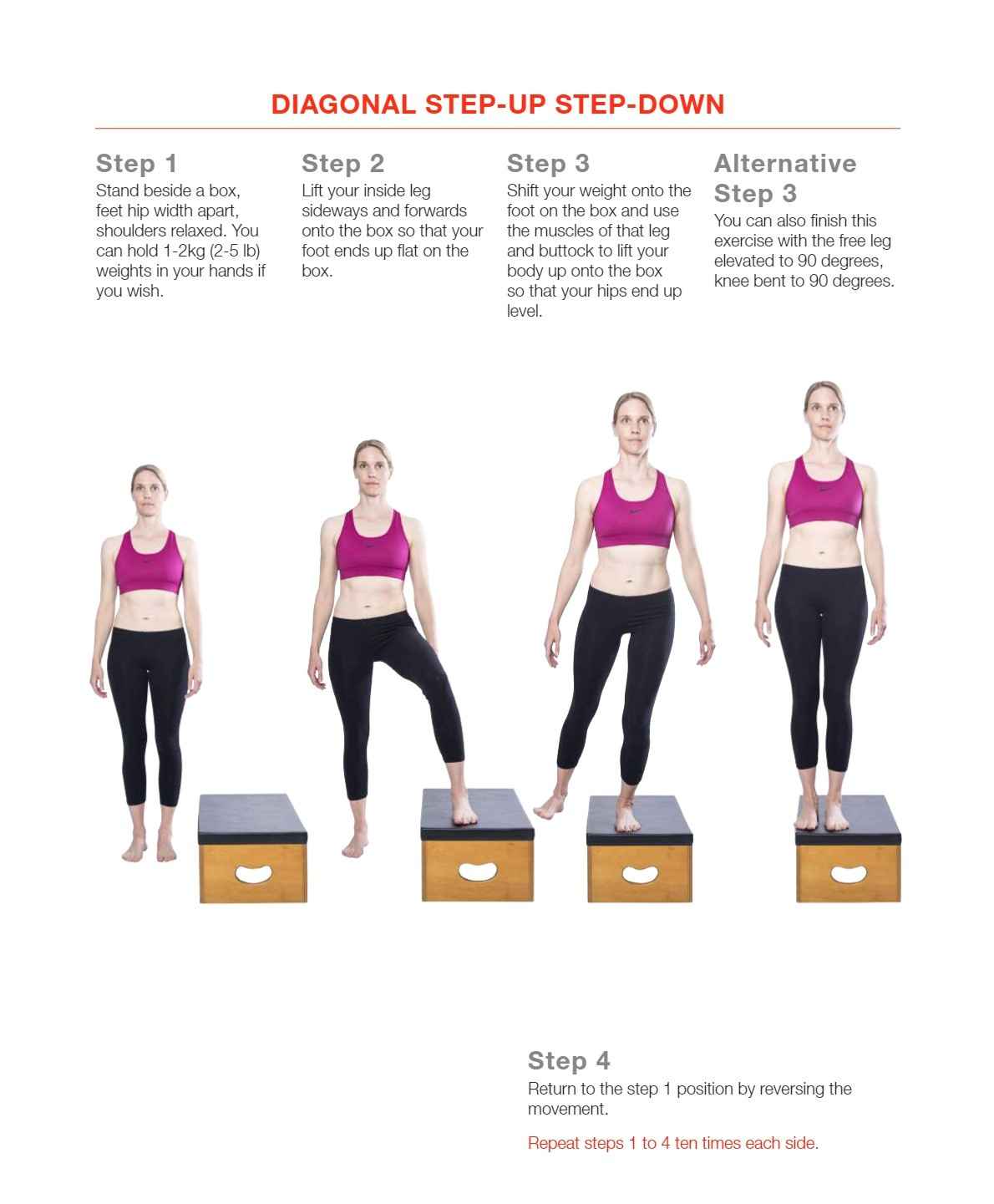 DIAGONAL STEP-UP STEP-DOWN

Step 1
Stand beside a box, feet hip width apart, shoulders relaxed. You can hold 1-2kg (2-5 lb) weights in your hands if you wish.

Step 2
Lift your inside leg sideways and forwards onto the box so that your foot ends up flat on the box.

Step 3
Shift your weight onto the foot on the box and use the muscles of that leg and buttock to lift your body up onto the box so that your hips end up level.

Alternative Step 3
You can also finish this exercise with the free leg elevated to 90 degrees, knee bent to 90 degrees.

Step 4
Return to the step 1 position by reversing the movement.

Repeat steps 1 to 4 ten times each side.