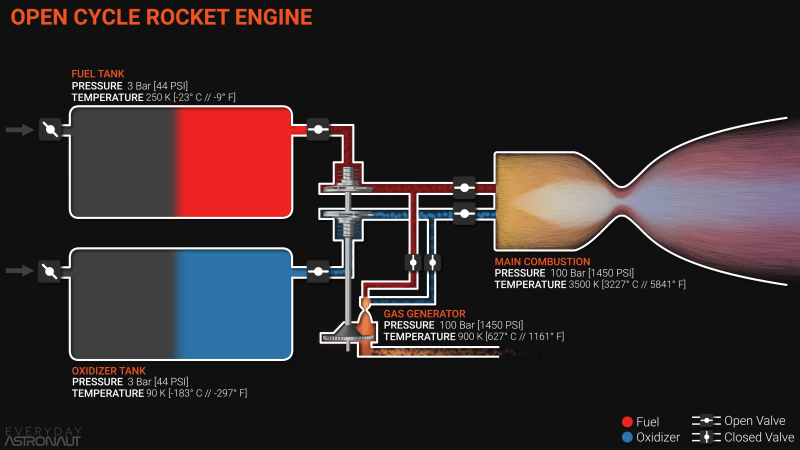 OPEN CYCLE ROCKET ENGINE

FUEL TANK
PRESSURE 3 Bar [44 PSI]
TEMPERATURE 250 K [-23° C // -9° F]

MAIN COMBUSTION
PRESSURE 100 Bar [1450 PSI]
TEMPERATURE 3500 K [3227° C // 5841° F]

GAS GENERATOR
PRESSURE 100 Bar [1450 PSI]
TEMPERATURE 900 K [627° C // 1161° F]

OXIDIZER TANK
PRESSURE 3 Bar [44 PSI]
TEMPERATURE 90 K [-183° C // -297° F]

EVERYDAY ASTRONAUT

Fuel
Oxidizer
Open Valve
Closed Valve