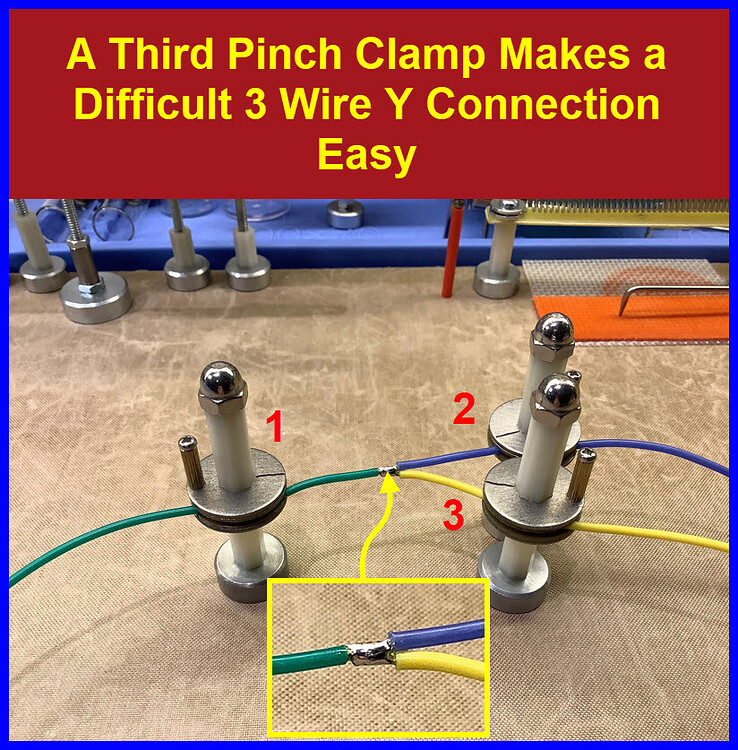 A Third Pinch Clamp Makes a Difficult 3 Wire Y Connection Easy

1

2

3