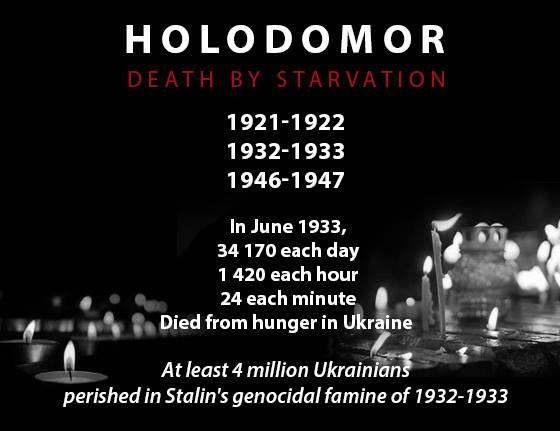 HOLODOMOR
DEATH BY STARVATION

1921-1922
1932-1933
1946-1947

In June 1933,
34 170 each day
1 420 each hour
24 each minute
Died from hunger in Ukraine

At least 4 million Ukrainians perished in Stalin's genocidal famine of 1932-1933