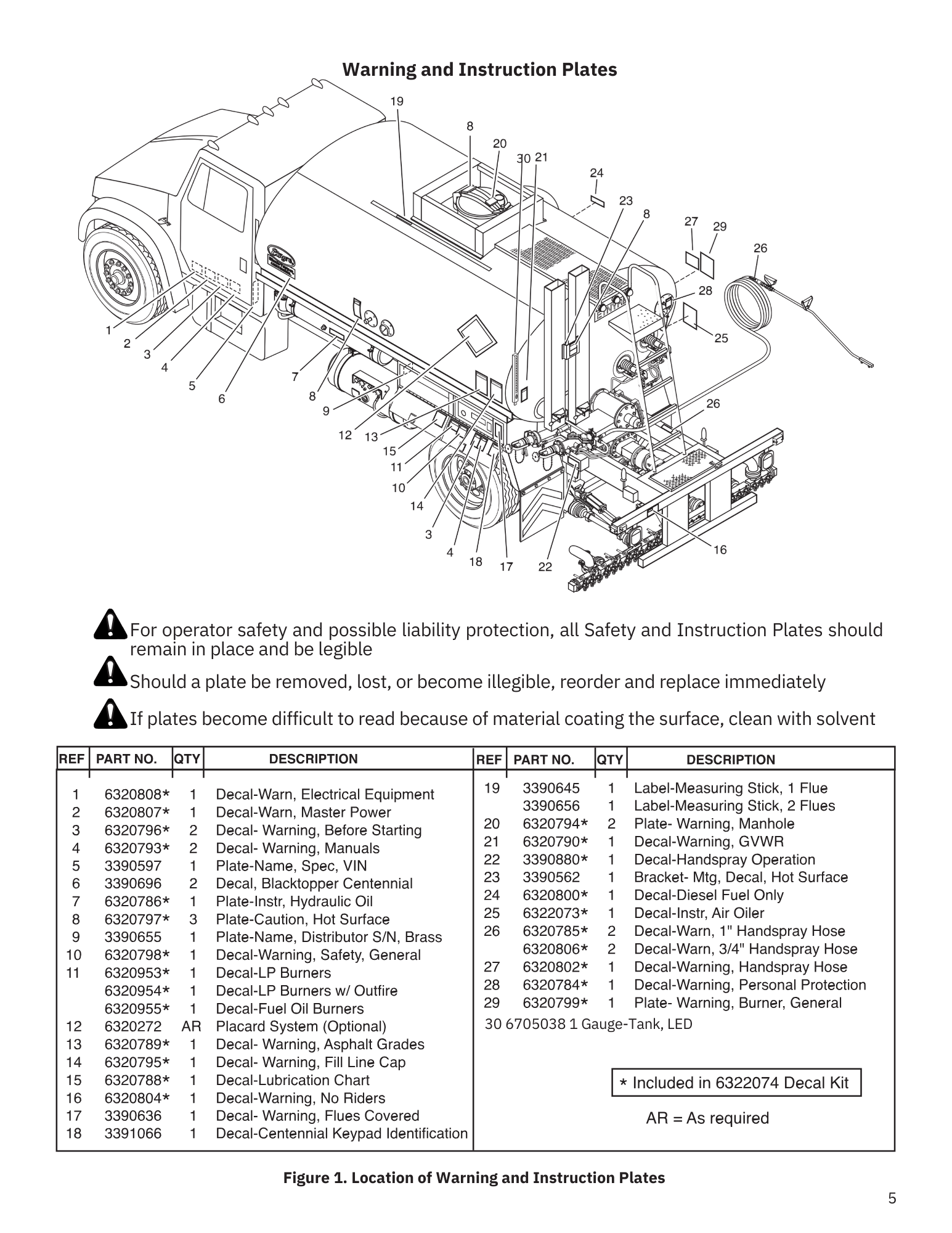 Warning and Instruction Plates

19 8 20 30 21 24 23 8 27 29 26 28 25 26 1 2 3 4 5 6 7 8 9 12 13 15 11 10 14 3 4 18 17 22 16

For operator safety and possible liability protection, all Safety and Instruction Plates should remain in place and be legible

Should a plate be removed, lost, or become illegible, reorder and replace immediately

If plates become difficult to read because of material coating the surface, clean with solvent

| REF | PART NO. | QTY | DESCRIPTION |
|---|---|---|---|
| 1 | 6320808* | 1 | Decal-Warn, Electrical Equipment |
| 2 | 6320807* | 1 | Decal-Warn, Master Power |
| 3 | 6320796* | 2 | Decal- Warning, Before Starting |
| 4 | 6320793* | 2 | Decal- Warning, Manuals |
| 5 | 3390597 | 1 | Plate-Name, Spec, VIN |
| 6 | 3390696 | 2 | Decal, Blacktopper Centennial |
| 7 | 6320786* | 1 | Plate-Instr, Hydraulic Oil |
| 8 | 6320797* | 3 | Plate-Caution, Hot Surface |
| 9 | 3390655 | 1 | Plate-Name, Distributor S/N, Brass |
| 10 | 6320798* | 1 | Decal-Warning, Safety, General |
| 11 | 6320953* | 1 | Decal-LP Burners |
| | 6320954* | 1 | Decal-LP Burners w/ Outfire |
| | 6320955* | 1 | Decal-Fuel Oil Burners |
| 12 | 6320272 | AR | Placard System (Optional) |
| 13 | 6320789* | 1 | Decal- Warning, Asphalt Grades |
| 14 | 6320795* | 1 | Decal- Warning, Fill Line Cap |
| 15 | 6320788* | 1 | Decal-Lubrication Chart |
| 16 | 6320804* | 1 | Decal-Warning, No Riders |
| 17 | 3390636 | 1 | Decal- Warning, Flues Covered |
| 18 | 3391066 | 1 | Decal-Centennial Keypad Identification |

| REF | PART NO. | QTY | DESCRIPTION |
|---|---|---|---|
| 19 | 3390645 | 1 | Label-Measuring Stick, 1 Flue |
| | 3390656 | 1 | Label-Measuring Stick, 2 Flues |
| 20 | 6320794* | 2 | Plate- Warning, Manhole |
| 21 | 6320790* | 1 | Decal-Warning, GVWR |
| 22 | 3390880* | 1 | Decal-Handspray Operation |
| 23 | 3390562 | 1 | Bracket- Mtg, Decal, Hot Surface |
| 24 | 6320800* | 1 | Decal-Diesel Fuel Only |
| 25 | 6322073* | 1 | Decal-Instr, Air Oiler |
| 26 | 6320785* | 2 | Decal-Warn, 1" Handspray Hose |
| | 6320806* | 2 | Decal-Warn, 3/4" Handspray Hose |
| 27 | 6320802* | 1 | Decal-Warning, Handspray Hose |
| 28 | 6320784* | 1 | Decal-Warning, Personal Protection |
| 29 | 6320799* | 1 | Plate- Warning, Burner, General |
| 30 | 6705038 | 1 | Gauge-Tank, LED |

* Included in 6322074 Decal Kit

AR = As required

Figure 1. Location of Warning and Instruction Plates

5