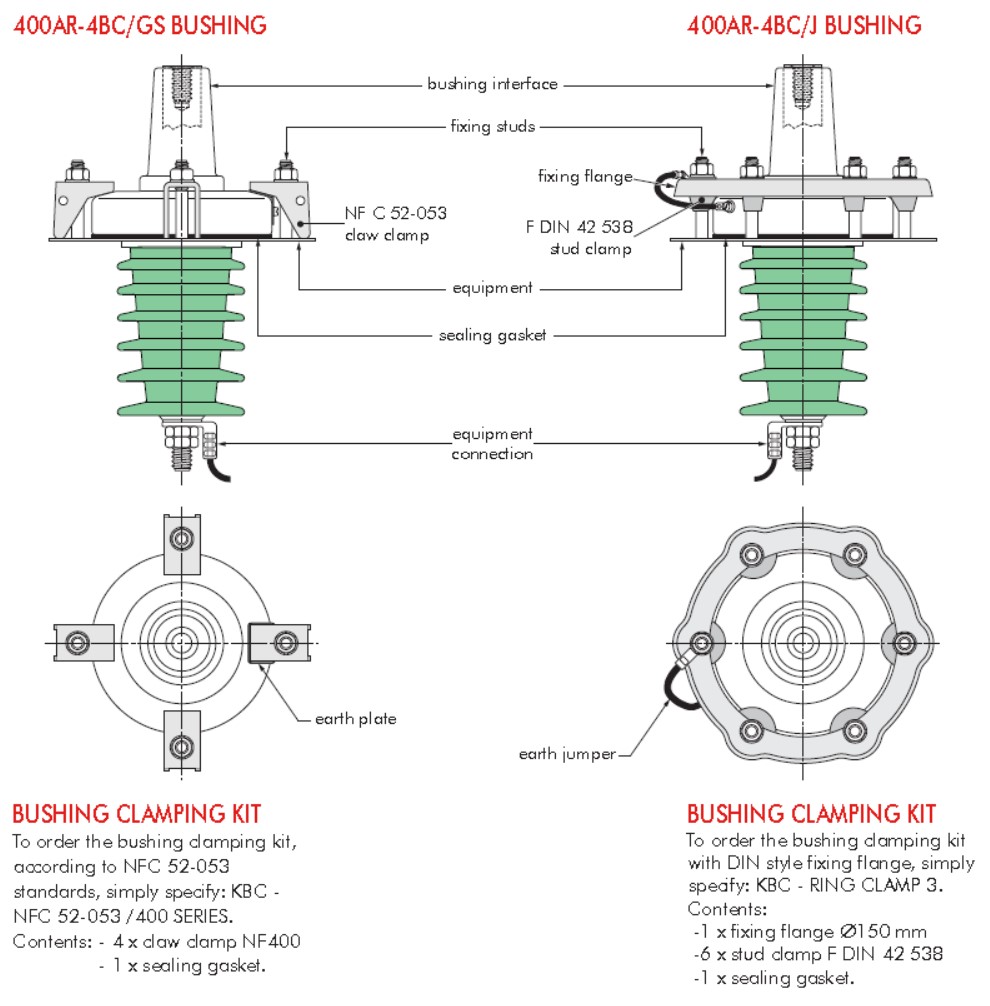 400AR-4BC/GS BUSHING

400AR-4BC/J BUSHING

bushing interface

fixing studs

fixing flange

NF C 52-053 claw clamp

F DIN 42 538 stud clamp

equipment

sealing gasket

equipment connection

earth plate

earth jumper

BUSHING CLAMPING KIT

To order the bushing clamping kit, according to NFC 52-053 standards, simply specify: KBC - NFC 52-053 /400 SERIES.
Contents: - 4 x claw clamp NF400
- 1 x sealing gasket.

BUSHING CLAMPING KIT

To order the bushing clamping kit with DIN style fixing flange, simply specify: KBC - RING CLAMP 3.
Contents:
-1 x fixing flange Ø150 mm
-6 x stud clamp F DIN 42 538
-1 x sealing gasket.