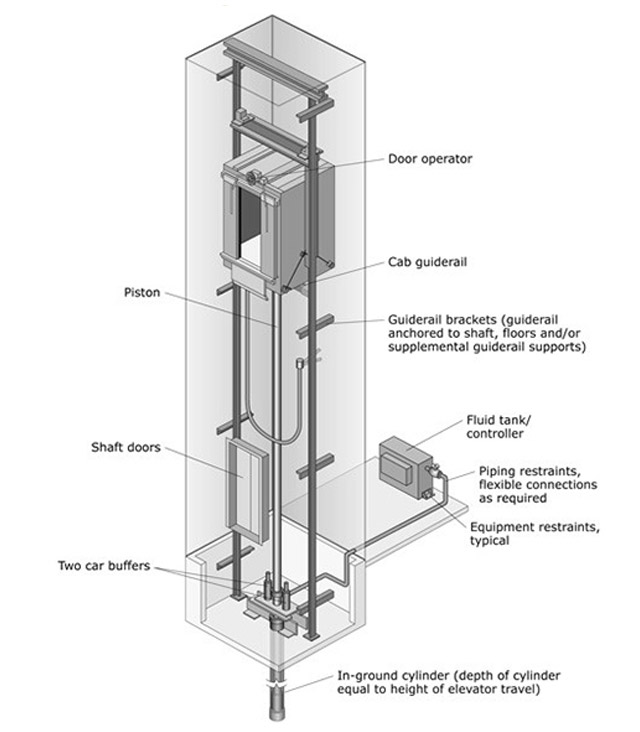 Door operator

Cab guiderail

Piston

Guiderail brackets (guiderail anchored to shaft, floors and/or supplemental guiderail supports)

Fluid tank/ controller

Shaft doors

Piping restraints, flexible connections as required

Equipment restraints, typical

Two car buffers

In-ground cylinder (depth of cylinder equal to height of elevator travel)