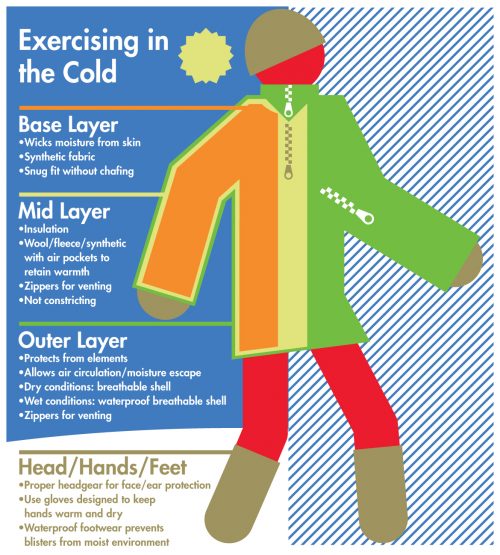 Exercising in the Cold

Base Layer
•Wicks moisture from skin
•Synthetic fabric
•Snug fit without chafing

Mid Layer
•Insulation
•Wool/fleece/synthetic with air pockets to retain warmth
•Zippers for venting
•Not constricting

Outer Layer
•Protects from elements
•Allows air circulation/moisture escape
•Dry conditions: breathable shell
•Wet conditions: waterproof breathable shell
•Zippers for venting

Head/Hands/Feet
•Proper headgear for face/ear protection
•Use gloves designed to keep hands warm and dry
•Waterproof footwear prevents blisters from moist environment