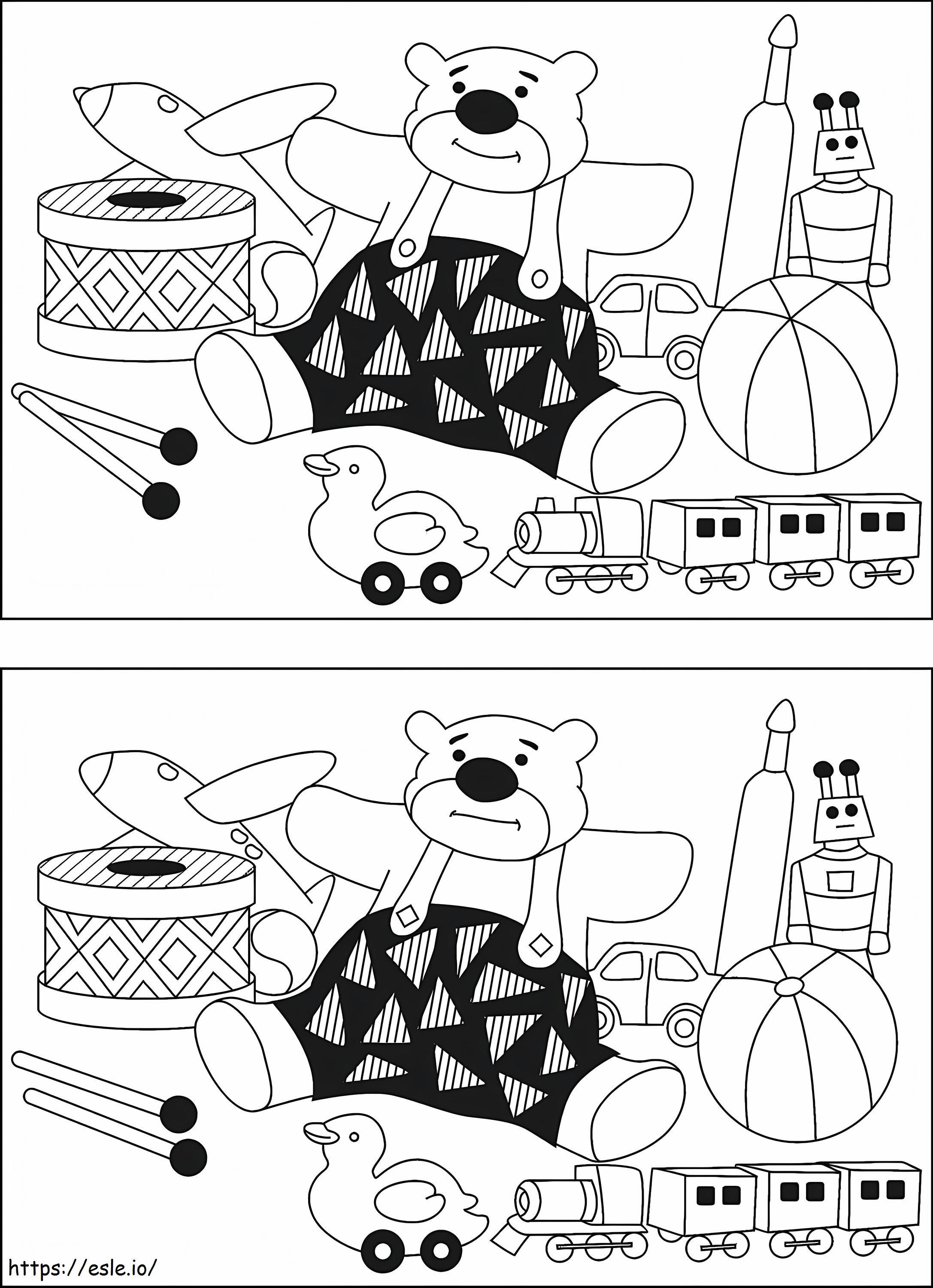 https://esle.io/