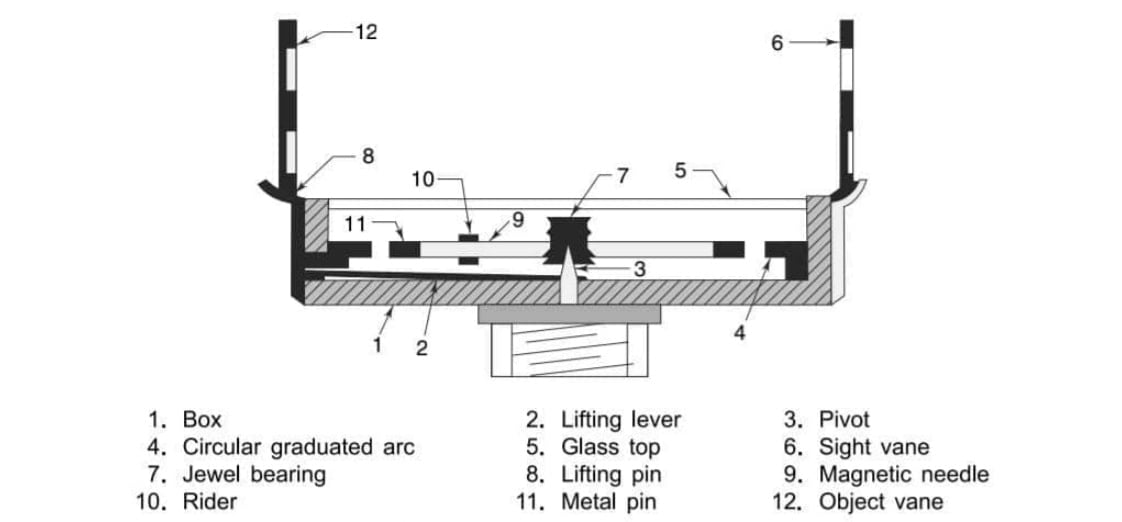 12
6
8
10
7
5
11
9
3
4
1
2

1. Box
4. Circular graduated arc
7. Jewel bearing
10. Rider

2. Lifting lever
5. Glass top
8. Lifting pin
11. Metal pin

3. Pivot
6. Sight vane
9. Magnetic needle
12. Object vane