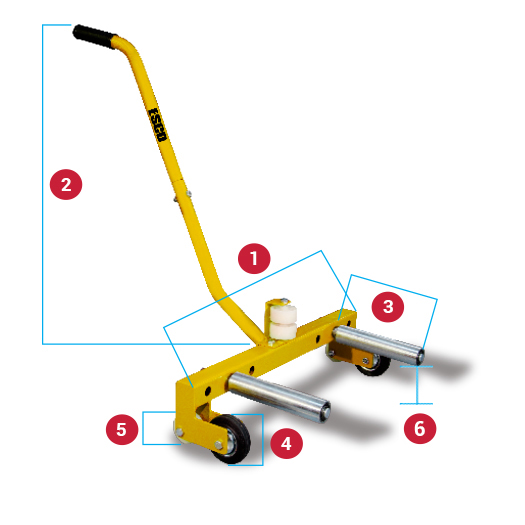 ESCO

2

1

3

5

4

6