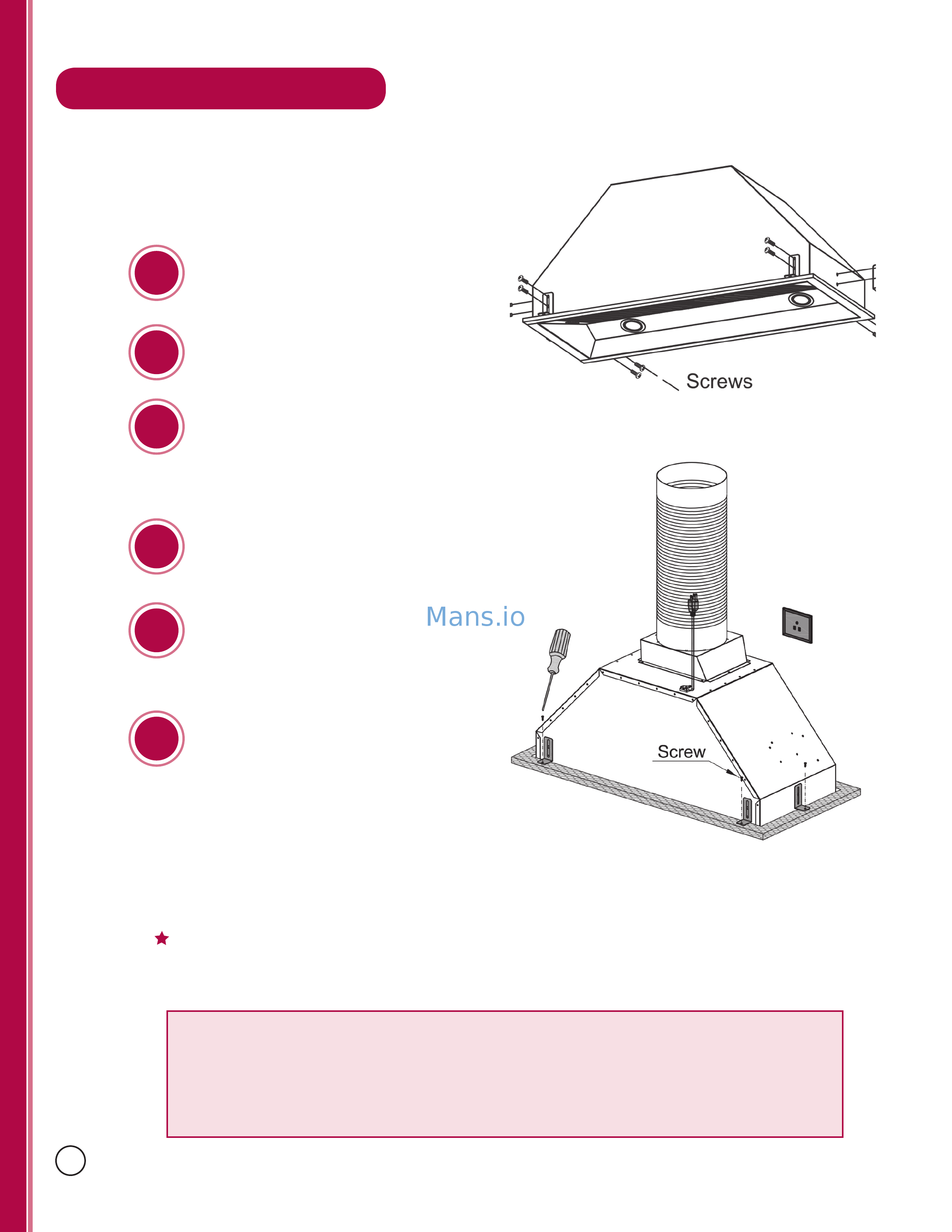 Screws

Mans.io

Screw