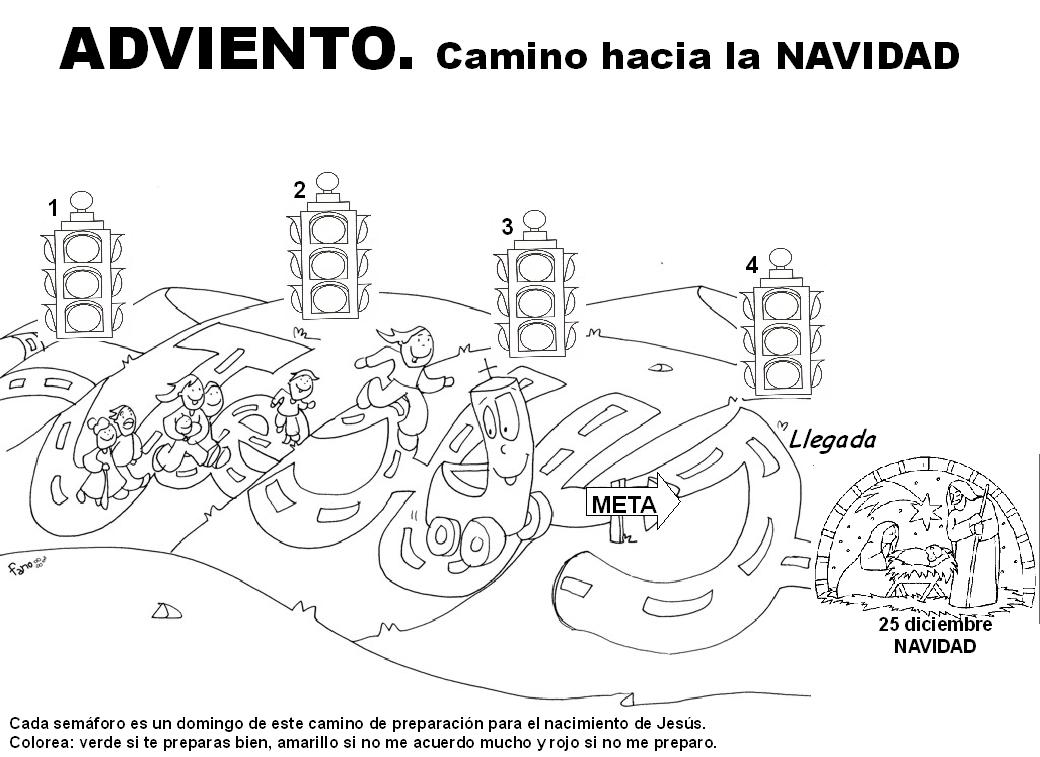 ADVIENTO. Camino hacia la NAVIDAD

1

2

3

4

Llegada

META

fano

25 diciembre
NAVIDAD

Cada semáforo es un domingo de este camino de preparación para el nacimiento de Jesús.
Colorea: verde si te preparas bien, amarillo si no me acuerdo mucho y rojo si no me preparo.