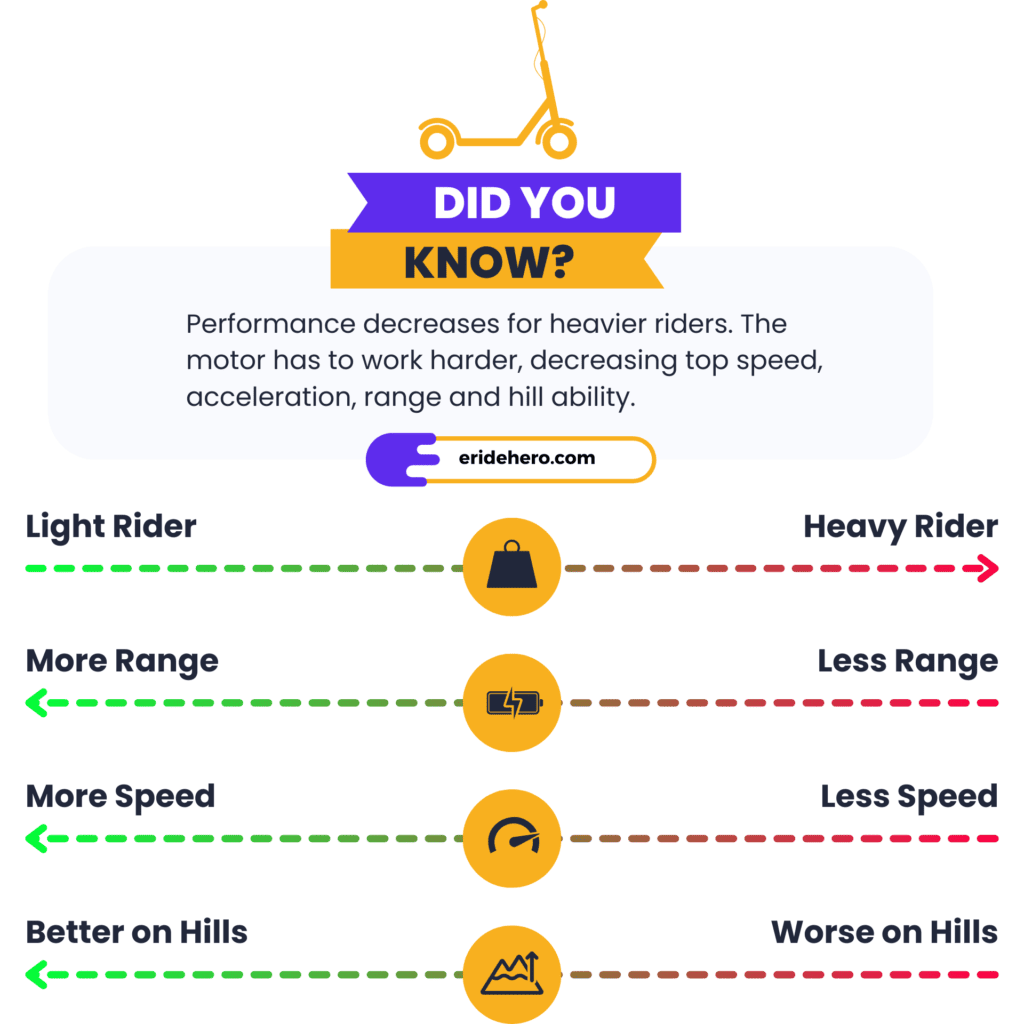 DID YOU KNOW?

Performance decreases for heavier riders. The motor has to work harder, decreasing top speed, acceleration, range and hill ability.

eridehero.com

Light Rider

Heavy Rider

More Range

Less Range

More Speed

Less Speed

Better on Hills

Worse on Hills