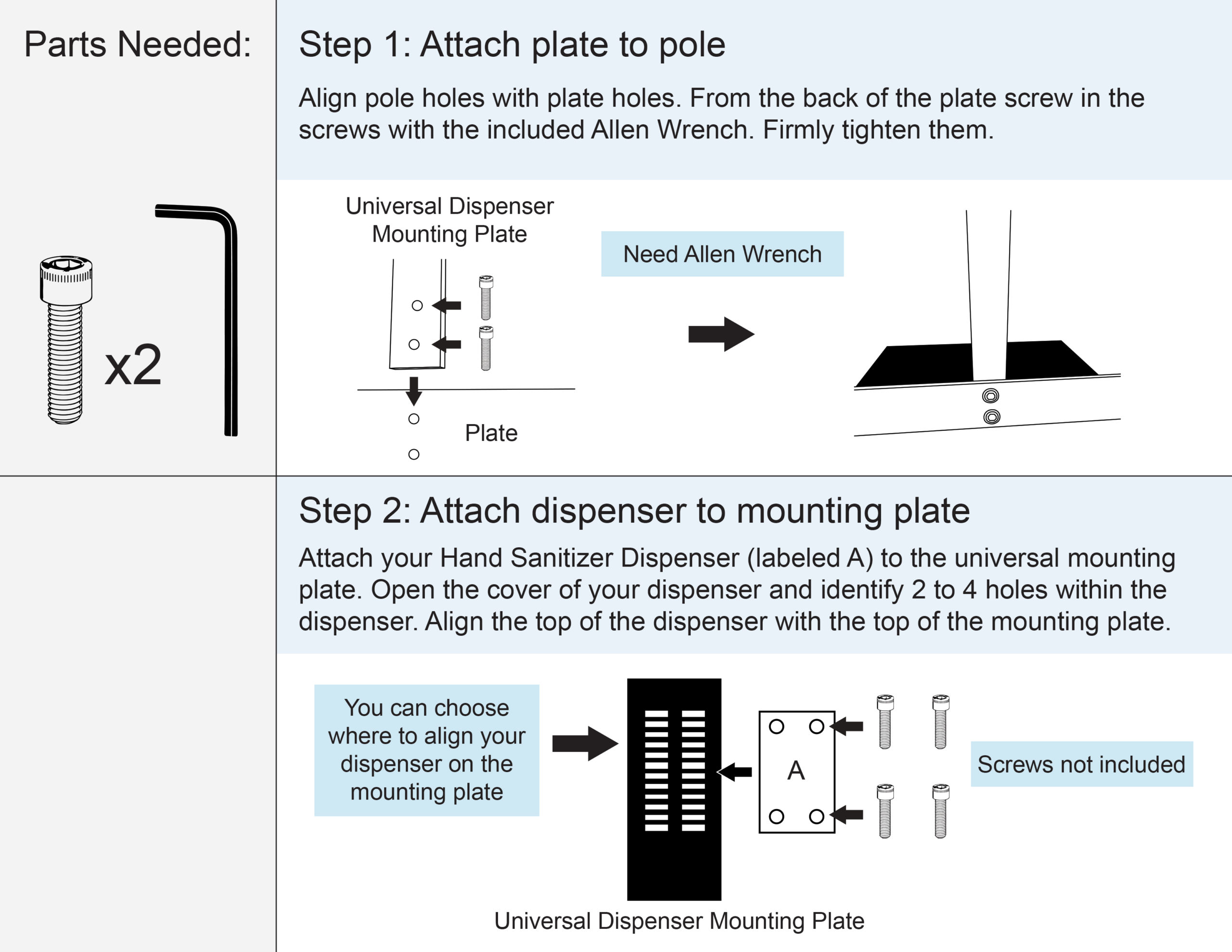 Parts Needed:

x2

Step 1: Attach plate to pole

Align pole holes with plate holes. From the back of the plate screw in the screws with the included Allen Wrench. Firmly tighten them.

Universal Dispenser Mounting Plate

Need Allen Wrench

Plate

Step 2: Attach dispenser to mounting plate

Attach your Hand Sanitizer Dispenser (labeled A) to the universal mounting plate. Open the cover of your dispenser and identify 2 to 4 holes within the dispenser. Align the top of the dispenser with the top of the mounting plate.

You can choose where to align your dispenser on the mounting plate

A

Screws not included

Universal Dispenser Mounting Plate