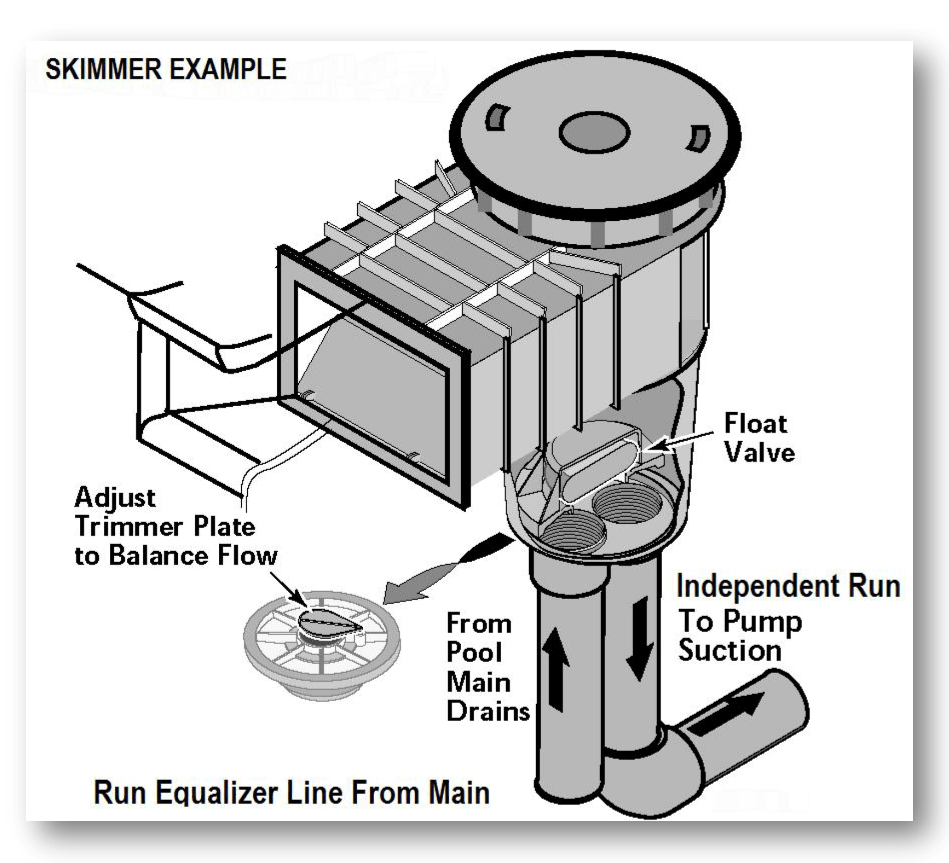 SKIMMER EXAMPLE

Float Valve

Adjust Trimmer Plate to Balance Flow

Independent Run To Pump Suction

From Pool Main Drains

Run Equalizer Line From Main