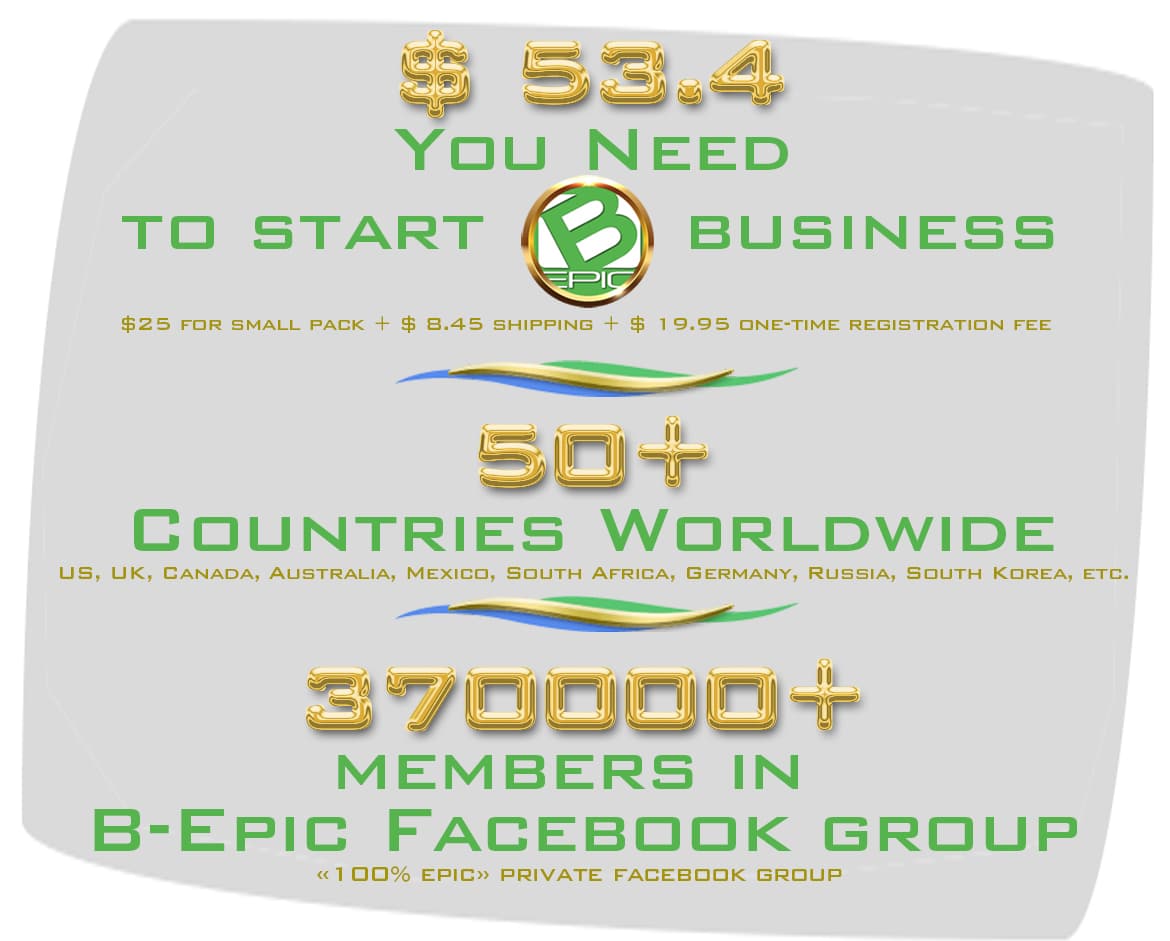 $ 53.4
You Need
to start B EPIC business
$25 for small pack + $ 8.45 shipping + $ 19.95 one-time registration fee

50+
Countries Worldwide
US, UK, Canada, Australia, Mexico, South Africa, Germany, Russia, South Korea, etc.

370000+
members in
B-Epic Facebook group
«100% epic» private facebook group