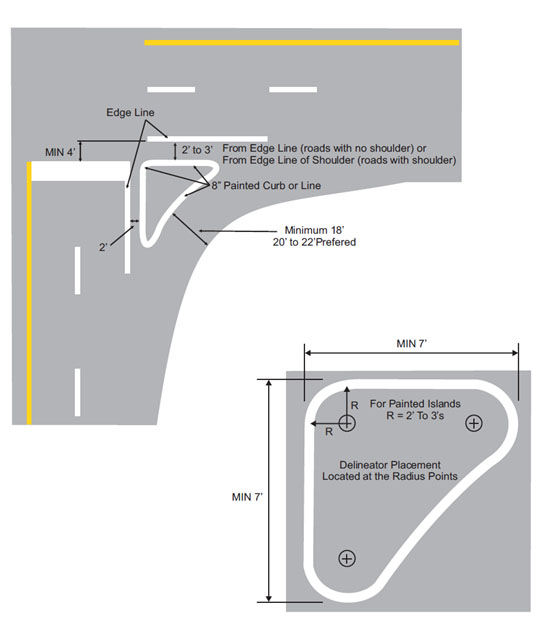 Edge Line

MIN 4'

2' to 3'

From Edge Line (roads with no shoulder) or
From Edge Line of Shoulder (roads with shoulder)

8" Painted Curb or Line

2'

Minimum 18'
20' to 22'Prefered

MIN 7'

R

R

For Painted Islands
R = 2' To 3's

Delineator Placement
Located at the Radius Points

MIN 7'