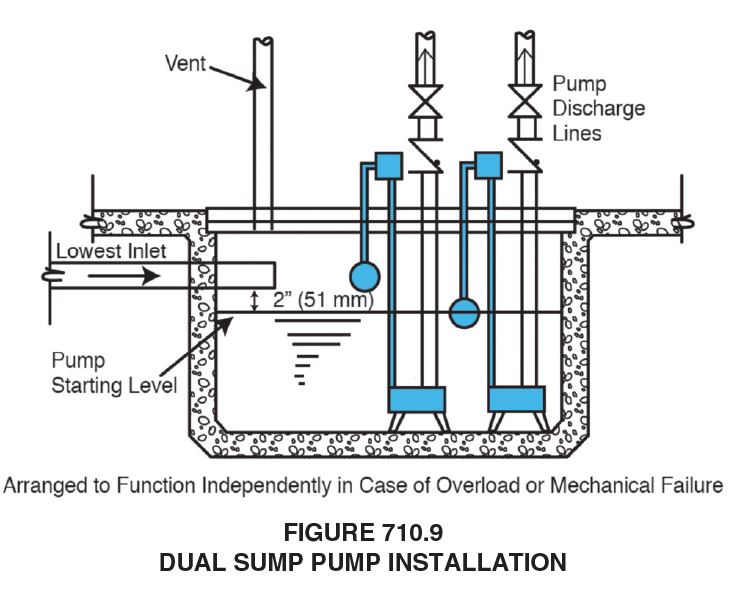 Vent

Pump Discharge Lines

Lowest Inlet

2" (51 mm)

Pump Starting Level

Arranged to Function Independently in Case of Overload or Mechanical Failure

FIGURE 710.9
DUAL SUMP PUMP INSTALLATION