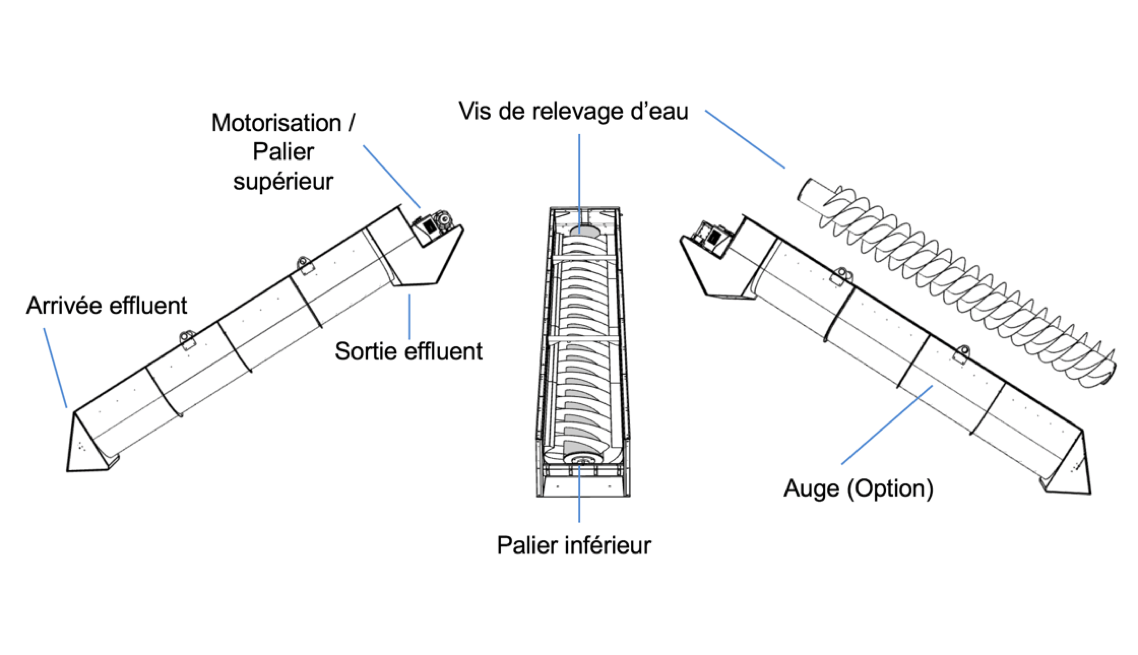 Motorisation / Palier supérieur

Vis de relevage d'eau

Arrivée effluent

Sortie effluent

Auge (Option)

Palier inférieur