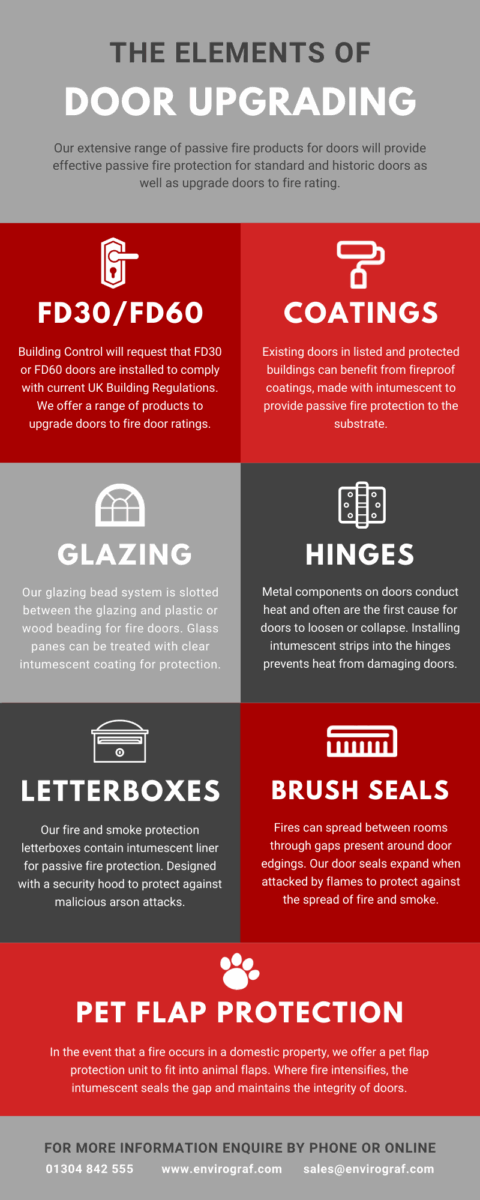 THE ELEMENTS OF
DOOR UPGRADING

Our extensive range of passive fire products for doors will provide effective passive fire protection for standard and historic doors as well as upgrade doors to fire rating.

FD30/FD60

Building Control will request that FD30 or FD60 doors are installed to comply with current UK Building Regulations. We offer a range of products to upgrade doors to fire door ratings.

COATINGS

Existing doors in listed and protected buildings can benefit from fireproof coatings, made with intumescent to provide passive fire protection to the substrate.

GLAZING

Our glazing bead system is slotted between the glazing and plastic or wood beading for fire doors. Glass panes can be treated with clear intumescent coating for protection.

HINGES

Metal components on doors conduct heat and often are the first cause for doors to loosen or collapse. Installing intumescent strips into the hinges prevents heat from damaging doors.

LETTERBOXES

Our fire and smoke protection letterboxes contain intumescent liner for passive fire protection. Designed with a security hood to protect against malicious arson attacks.

BRUSH SEALS

Fires can spread between rooms through gaps present around door edgings. Our door seals expand when attacked by flames to protect against the spread of fire and smoke.

PET FLAP PROTECTION

In the event that a fire occurs in a domestic property, we offer a pet flap protection unit to fit into animal flaps. Where fire intensifies, the intumescent seals the gap and maintains the integrity of doors.

FOR MORE INFORMATION ENQUIRE BY PHONE OR ONLINE
01304 842 555 www.envirograf.com sales@envirograf.com